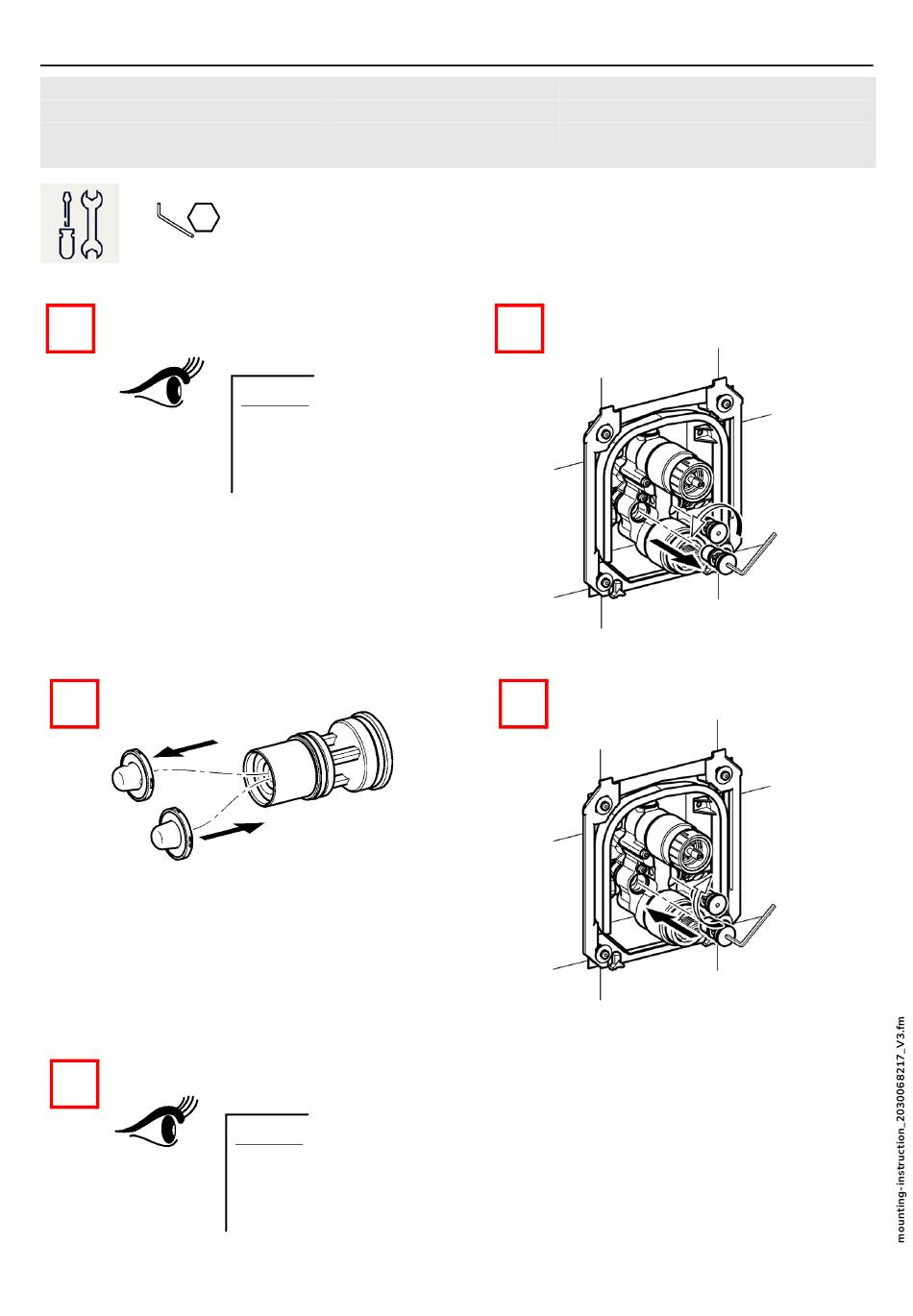 mounting-instruction_2030068217_V3.fm