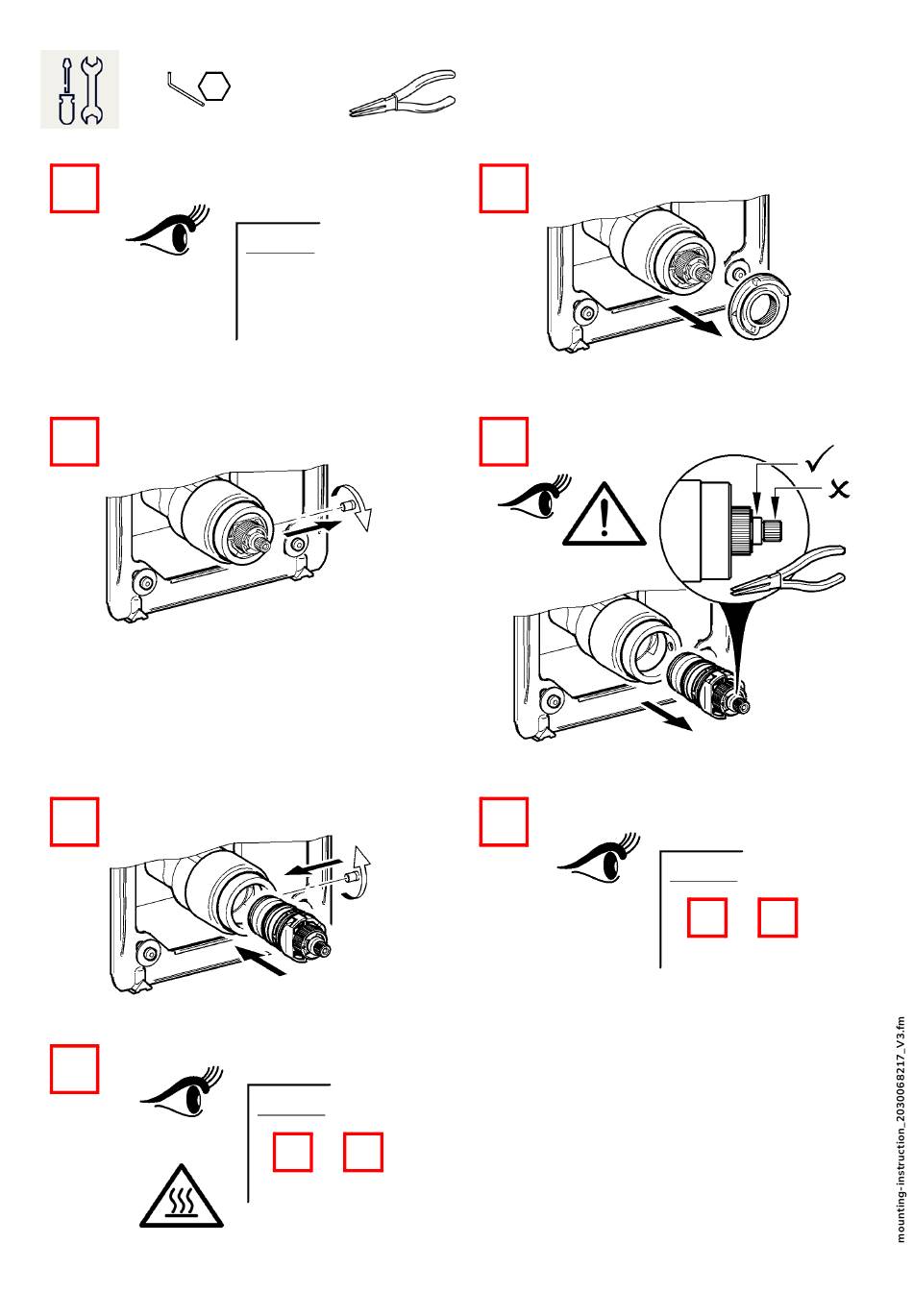 mounting-instruction_2030068217_V3.fm