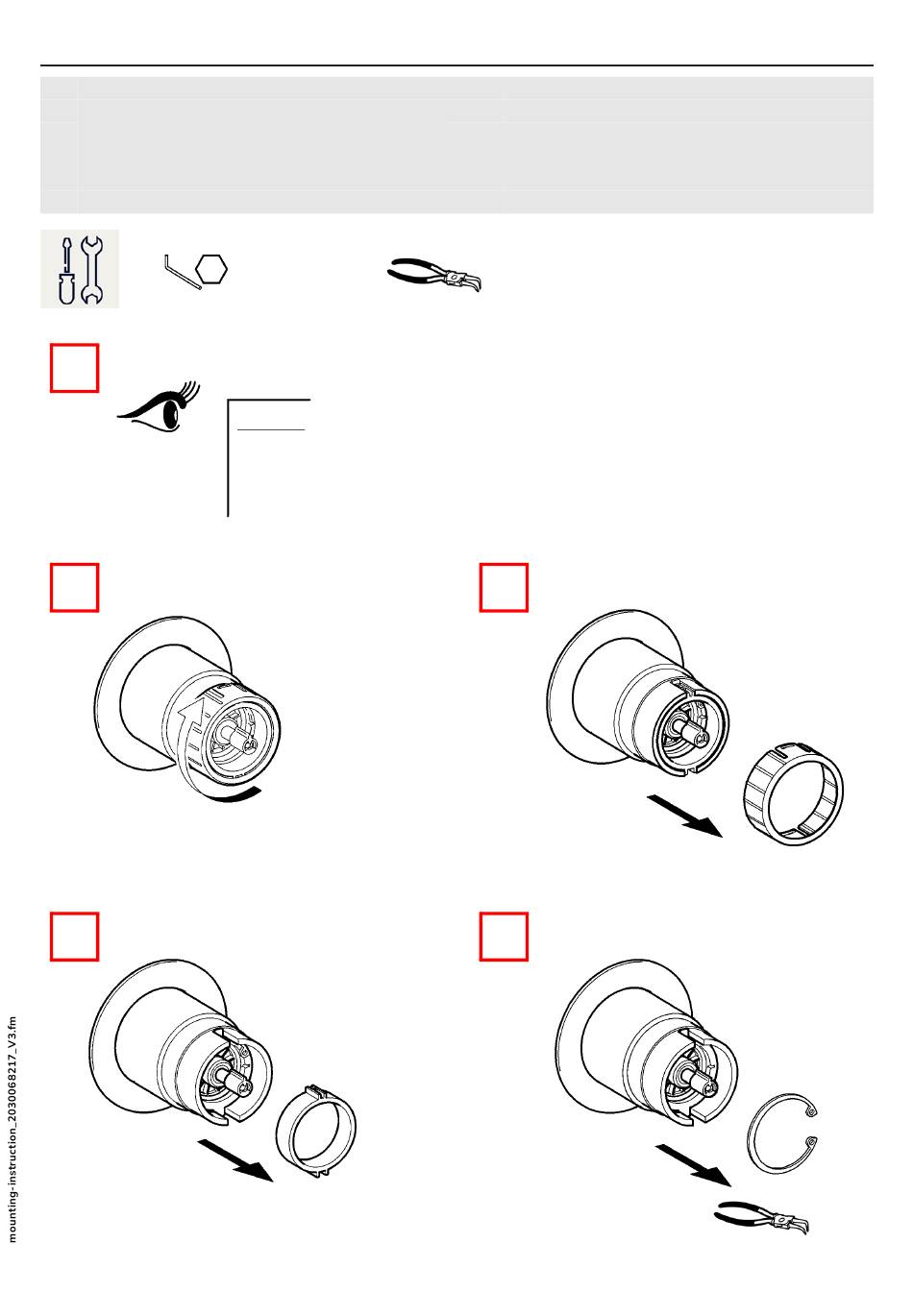 mounting-instruction_2030068217_V3.fm