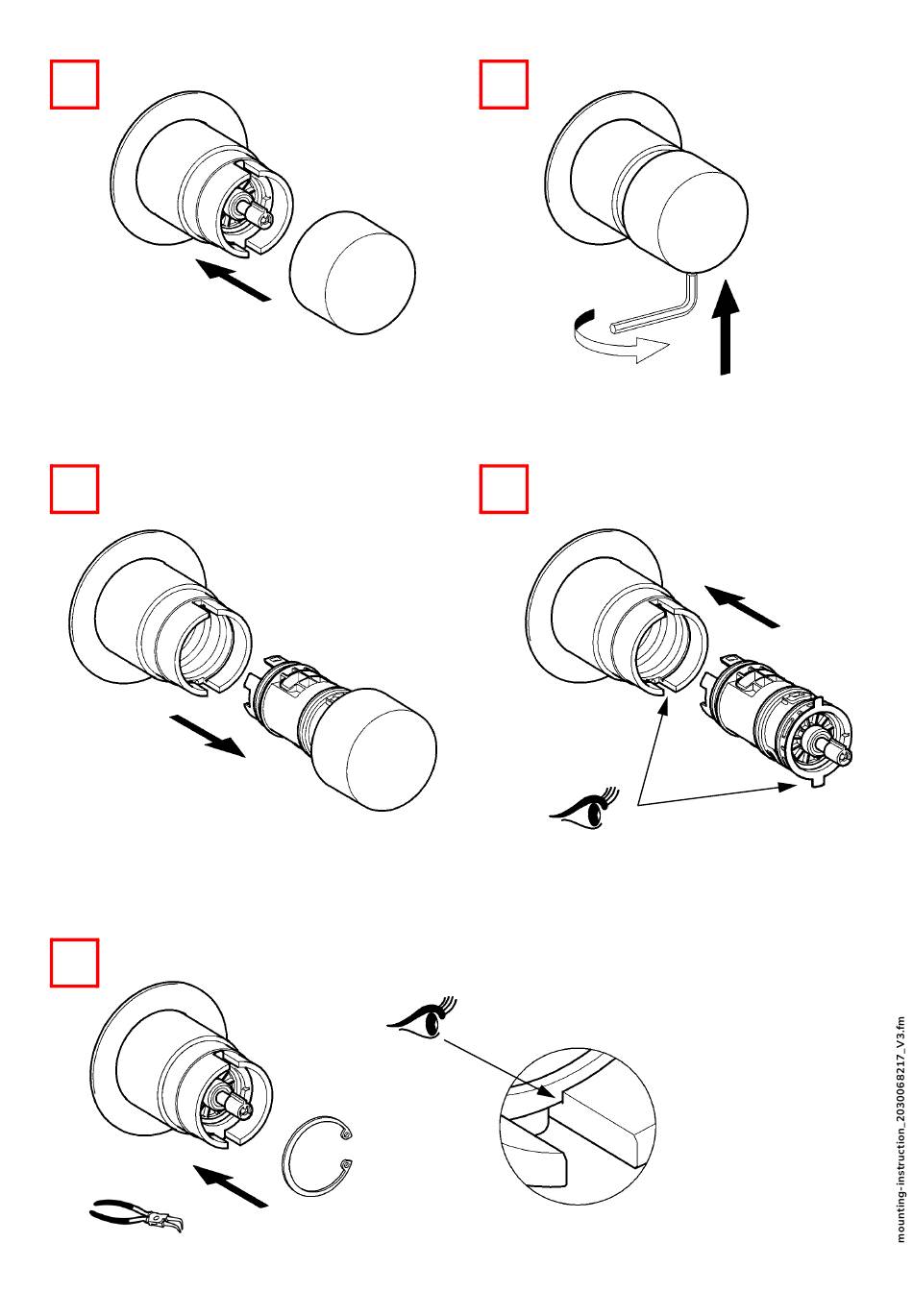 mounting-instruction_2030068217_V3.fm