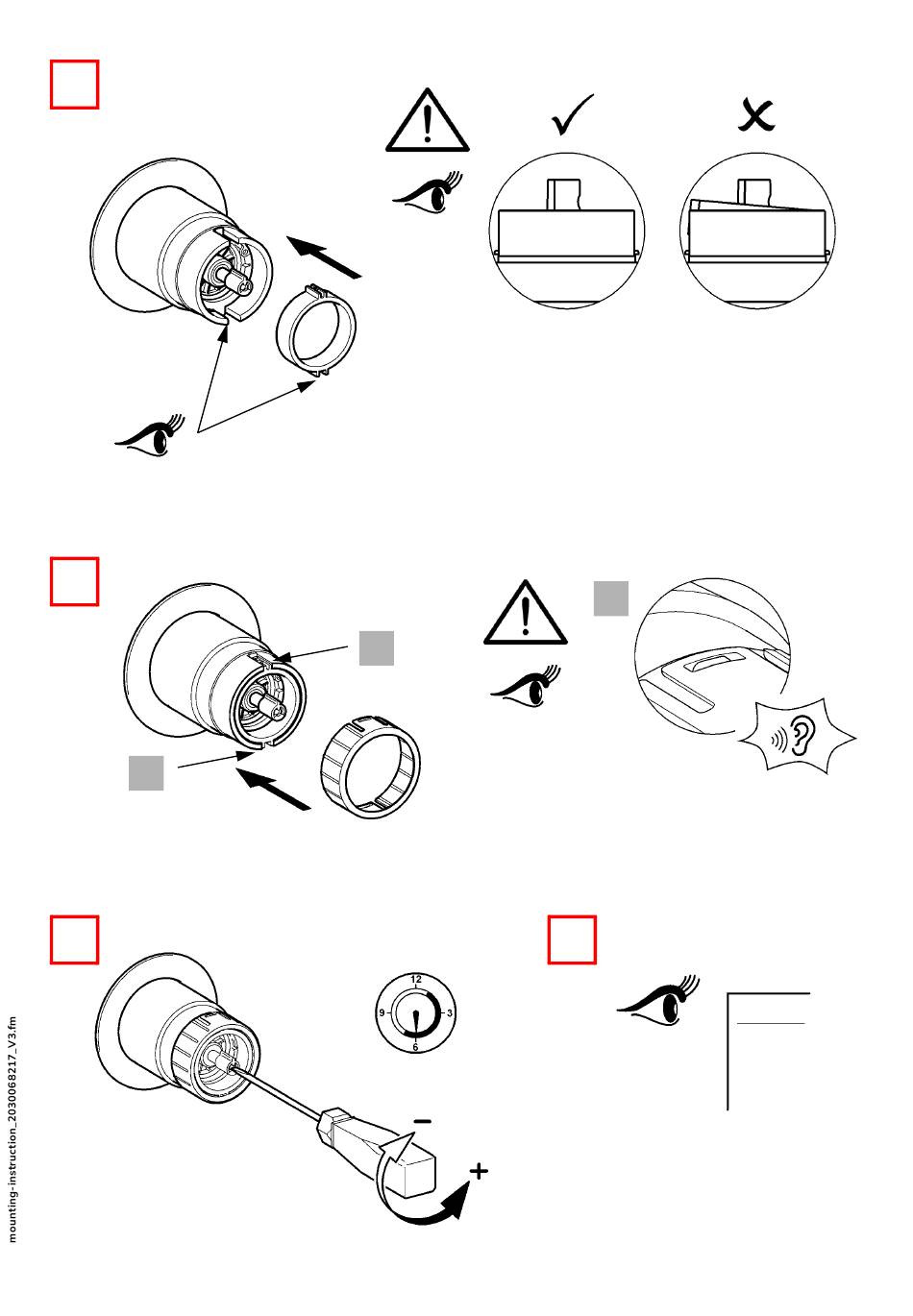 12
9
3
6
−
+
mounting-instruction_2030068217_V3.fm