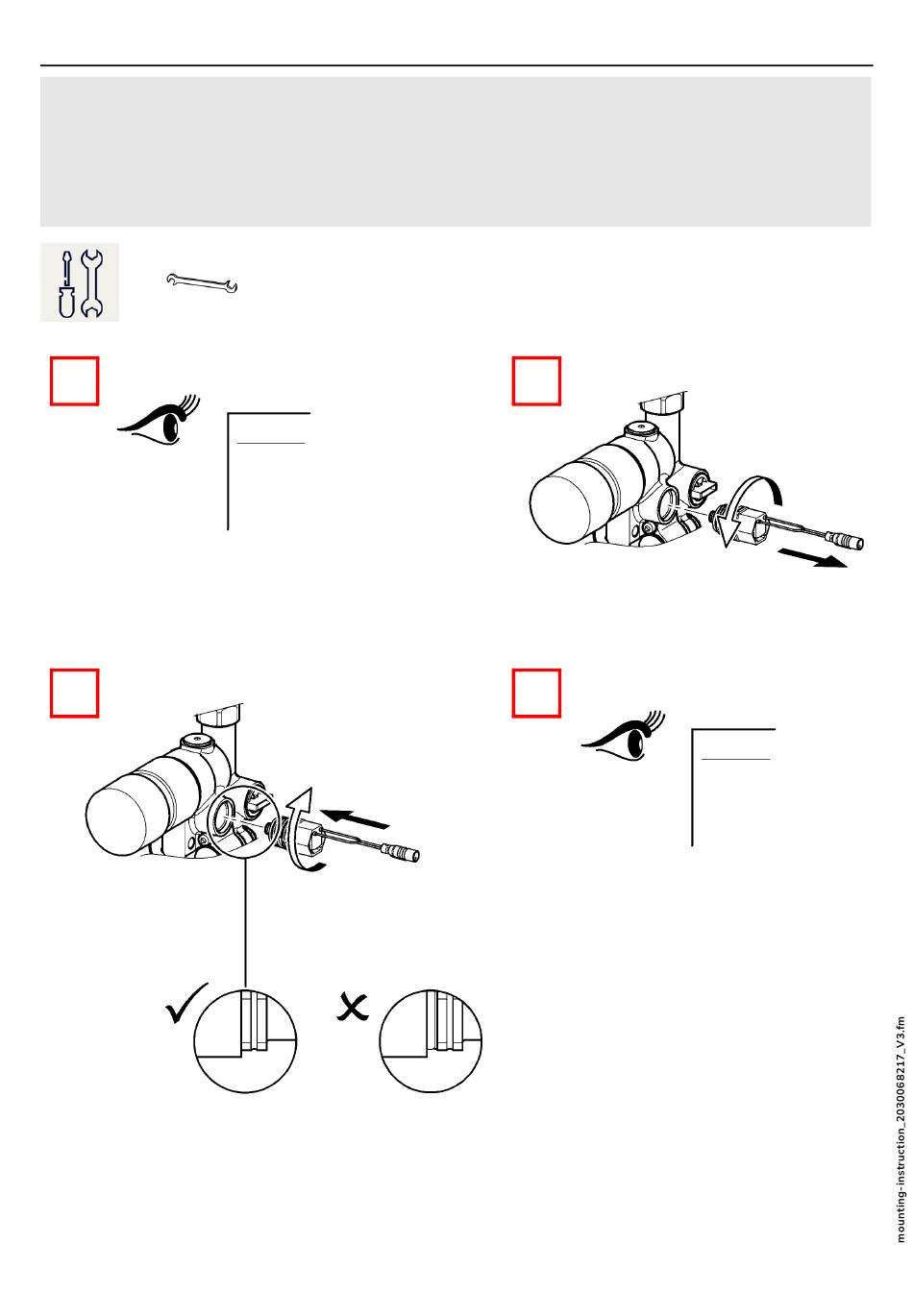 mounting-instruction_2030068217_V3.fm