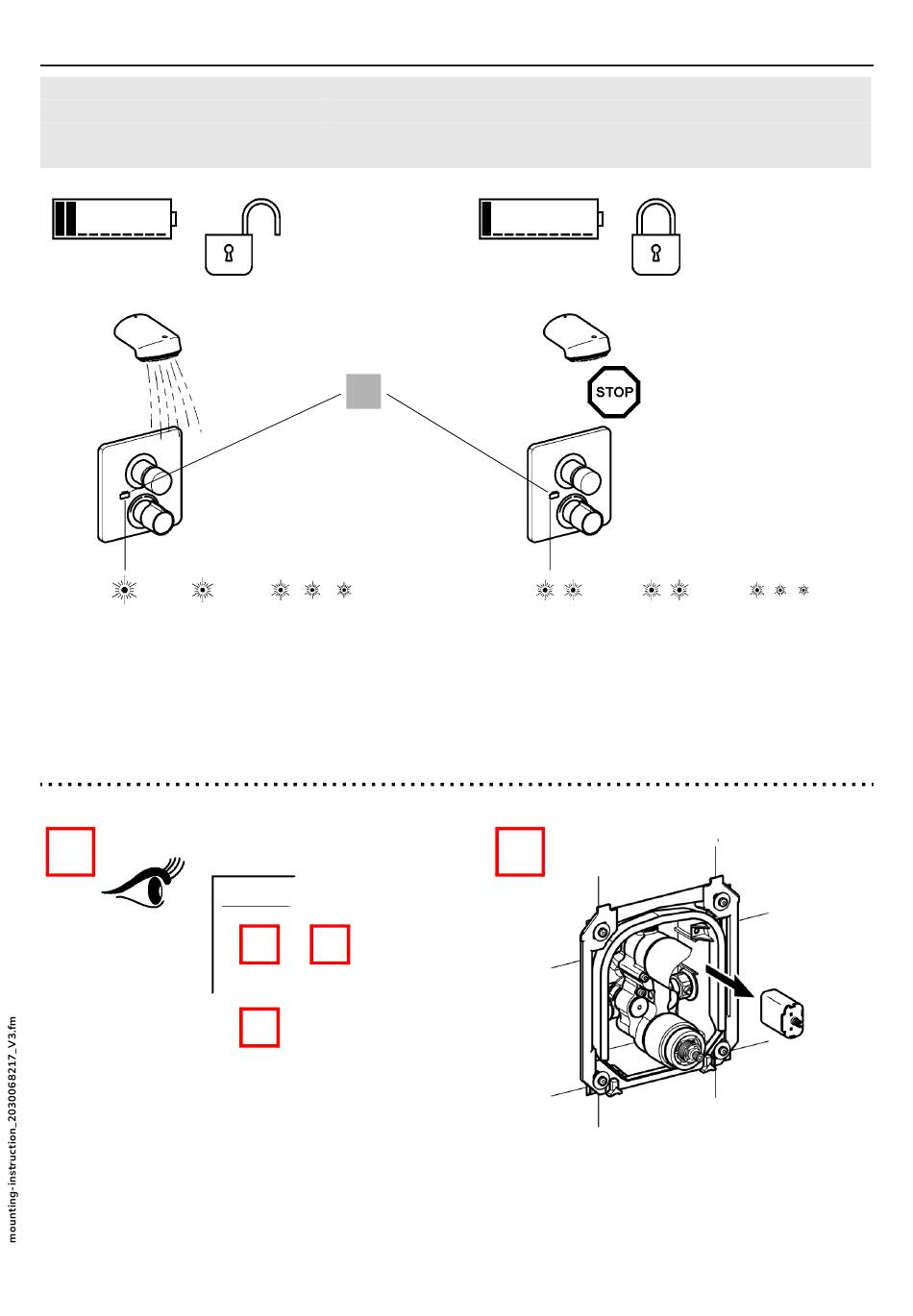 STOP

mounting-instruction_2030068217_V3.fm