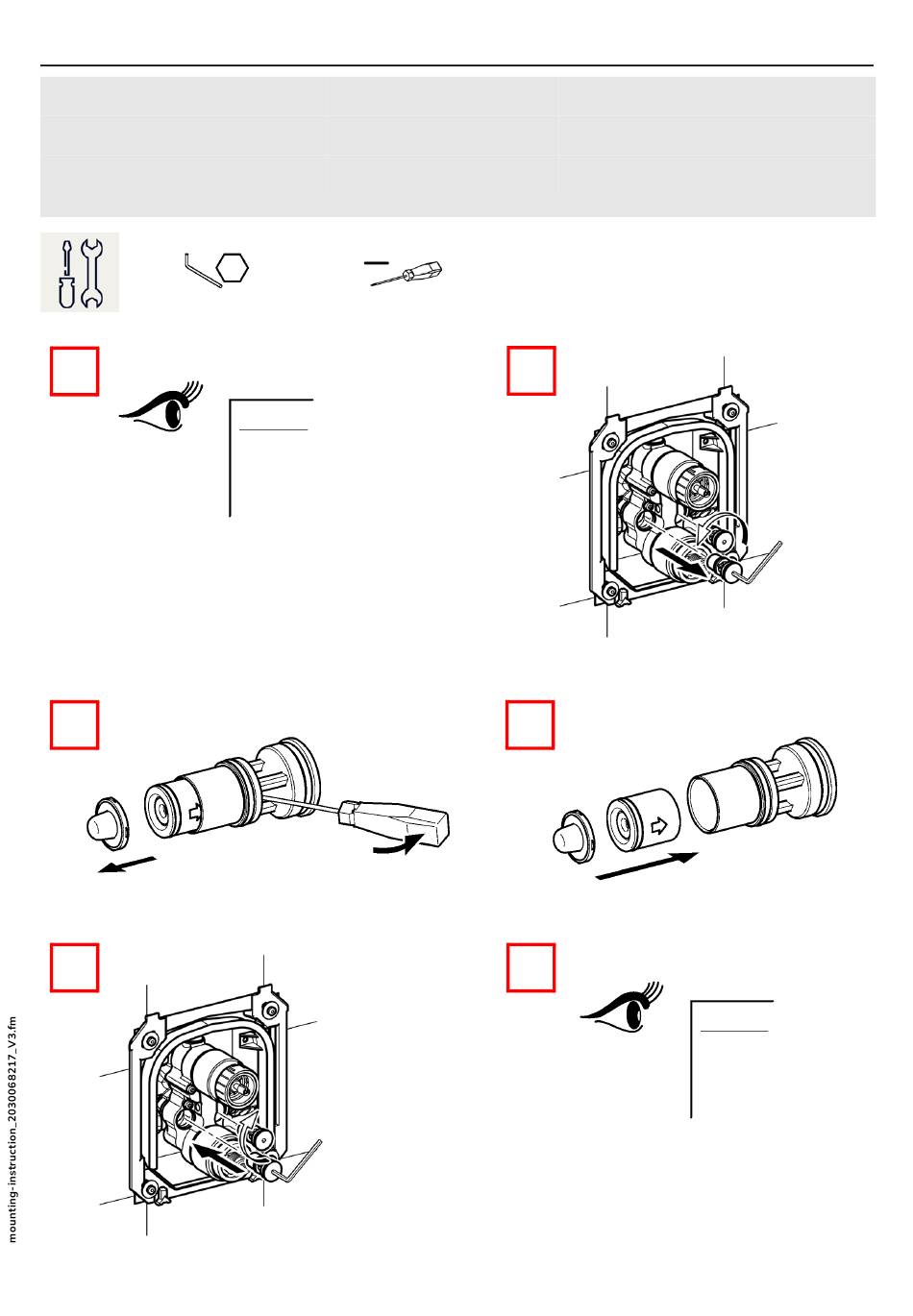 mounting-instruction_2030068217_V3.fm