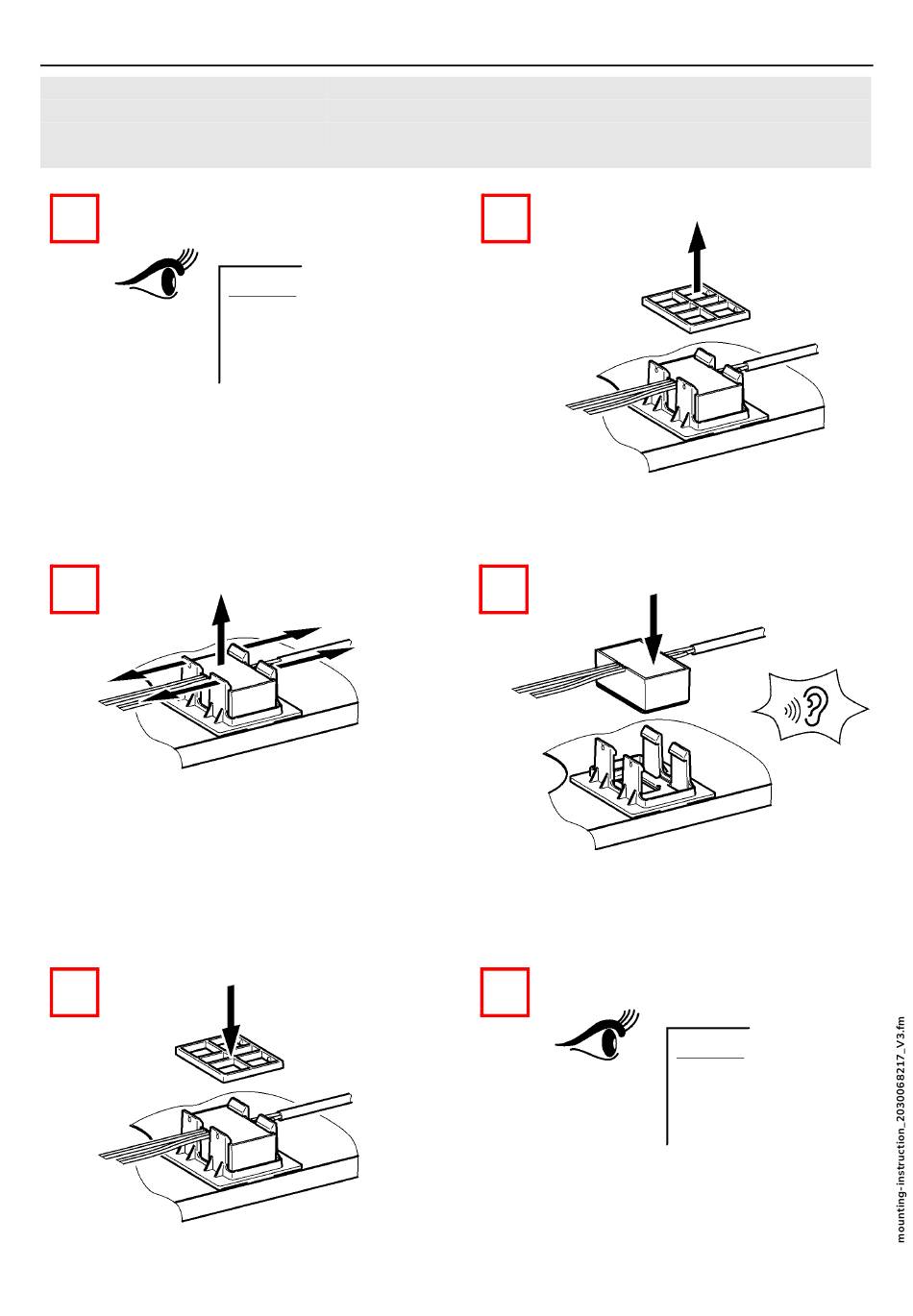 mounting-instruction_2030068217_V3.fm