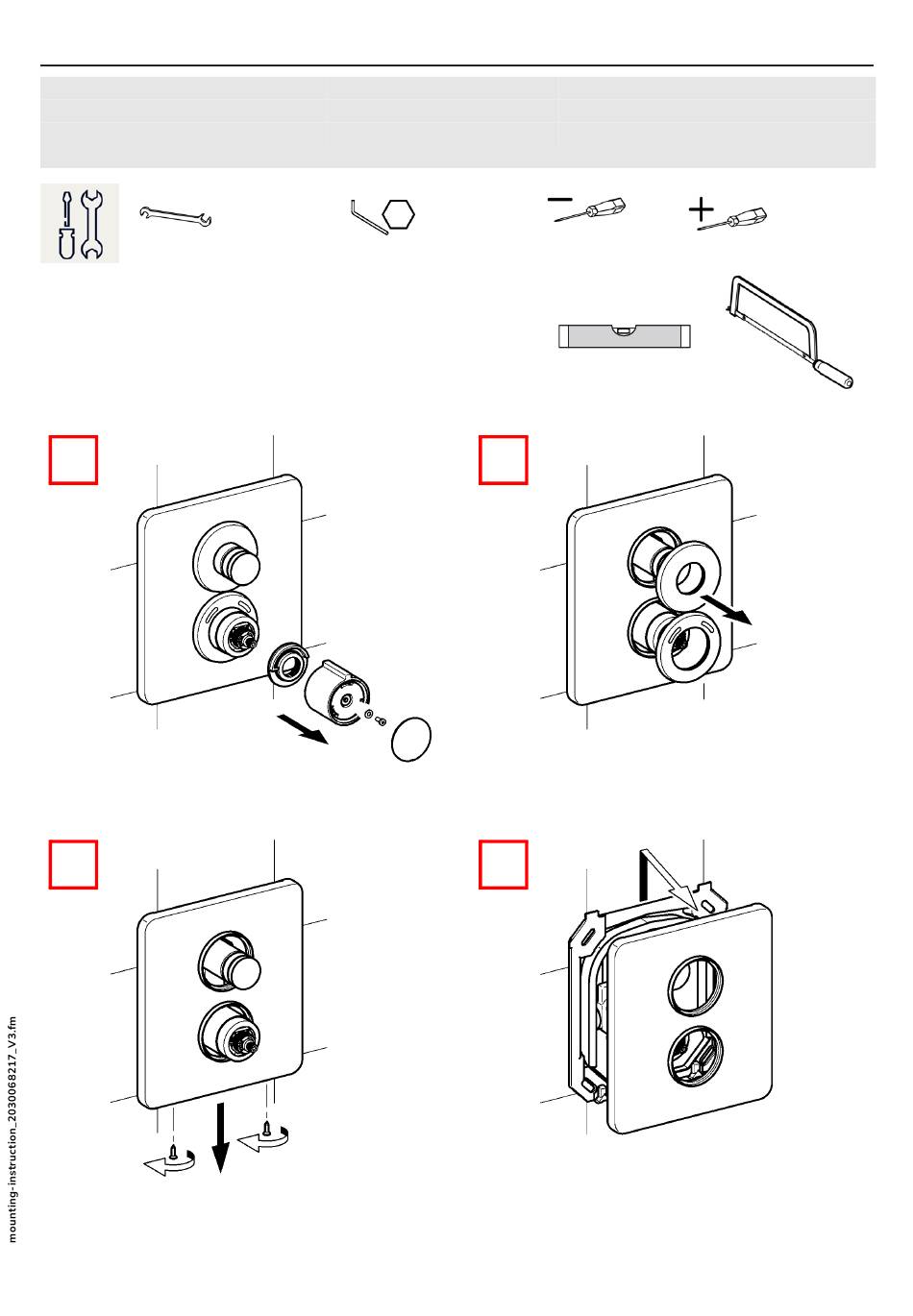 mounting-instruction_2030068217_V3.fm