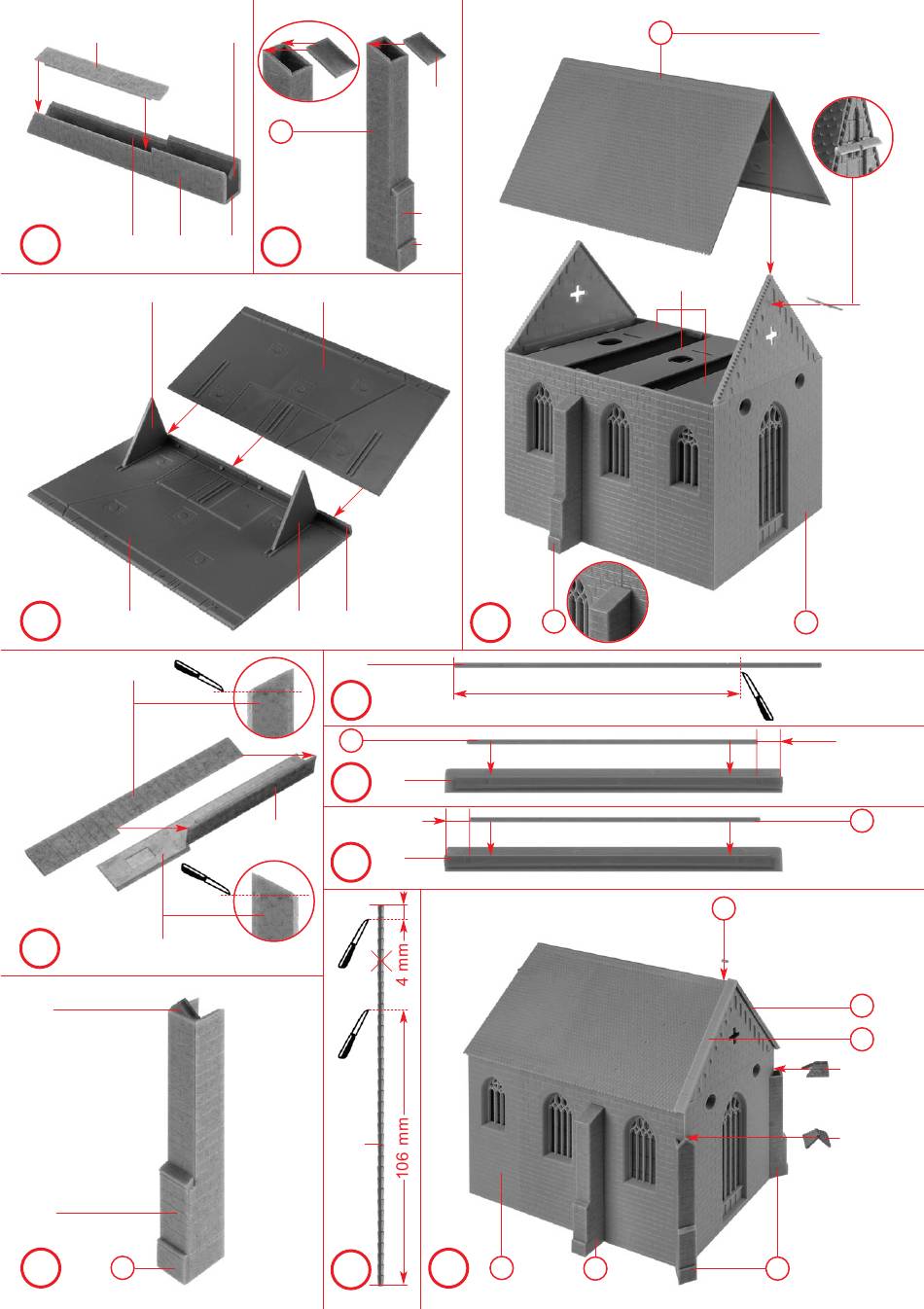 4 mm

106 mm