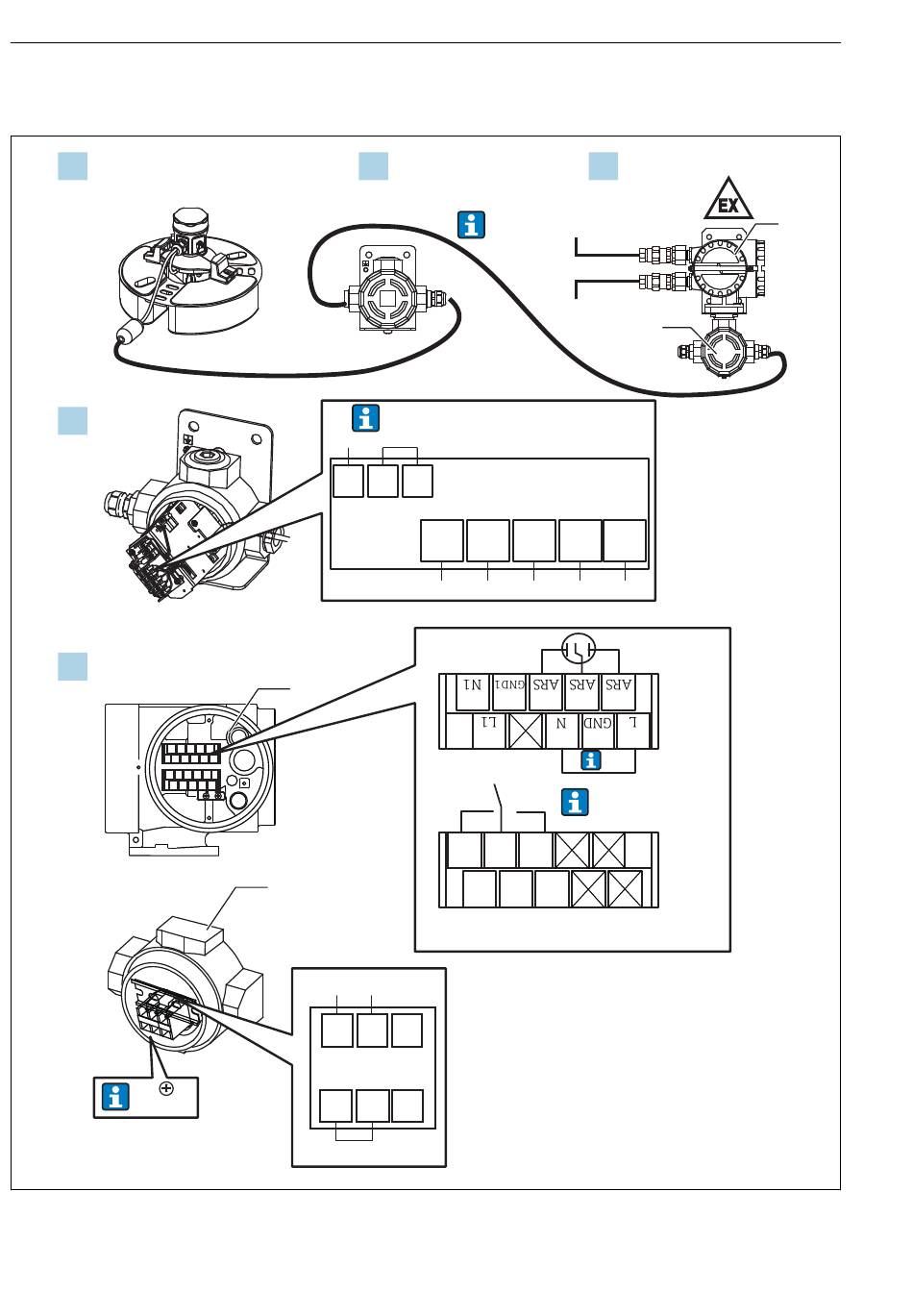 EX

N1
GND1
ARS
ARS
ARS
L1
N
GND
L