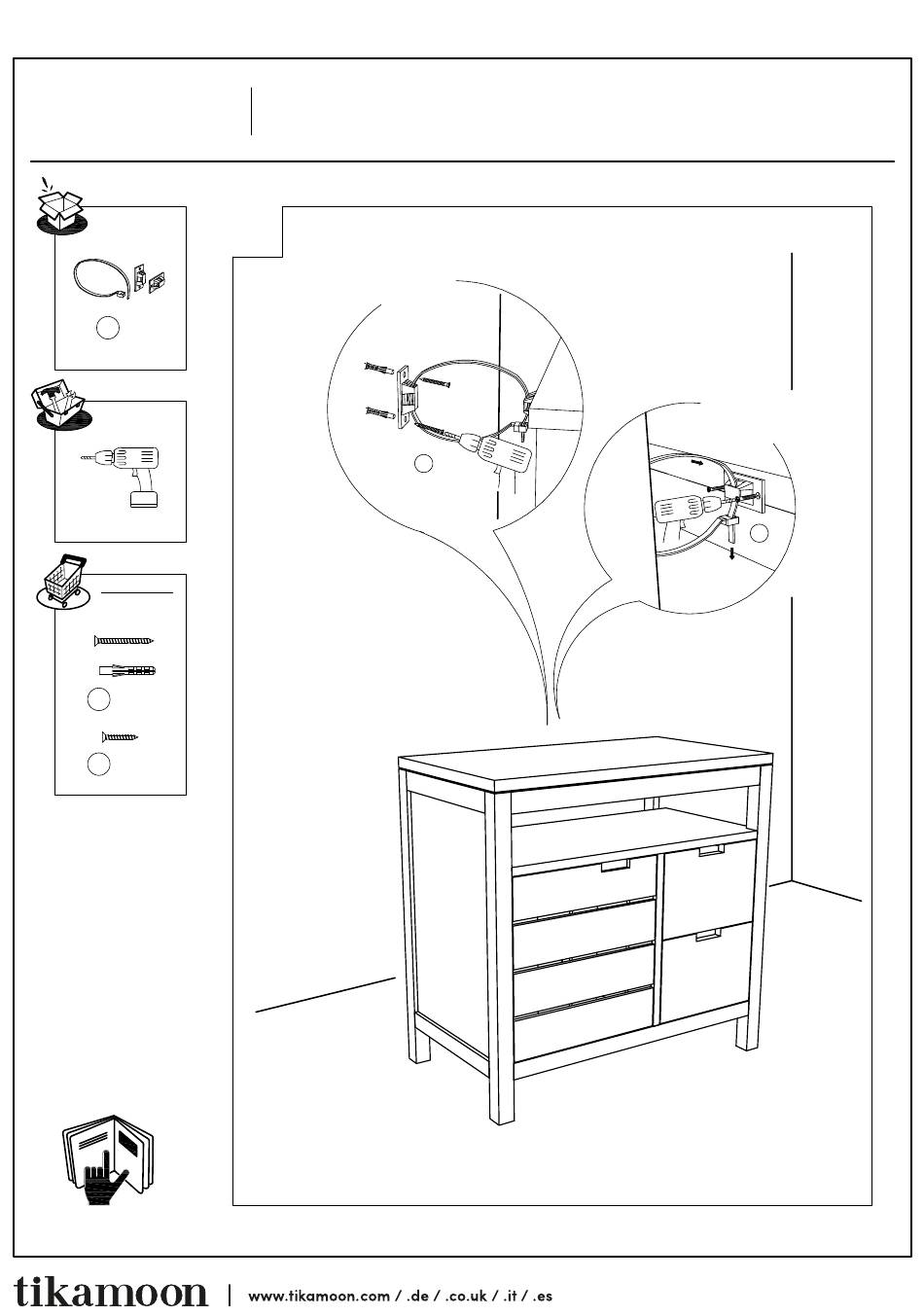 tikamoon | www.tikamoon.com / .de / .co.uk / .it / .es