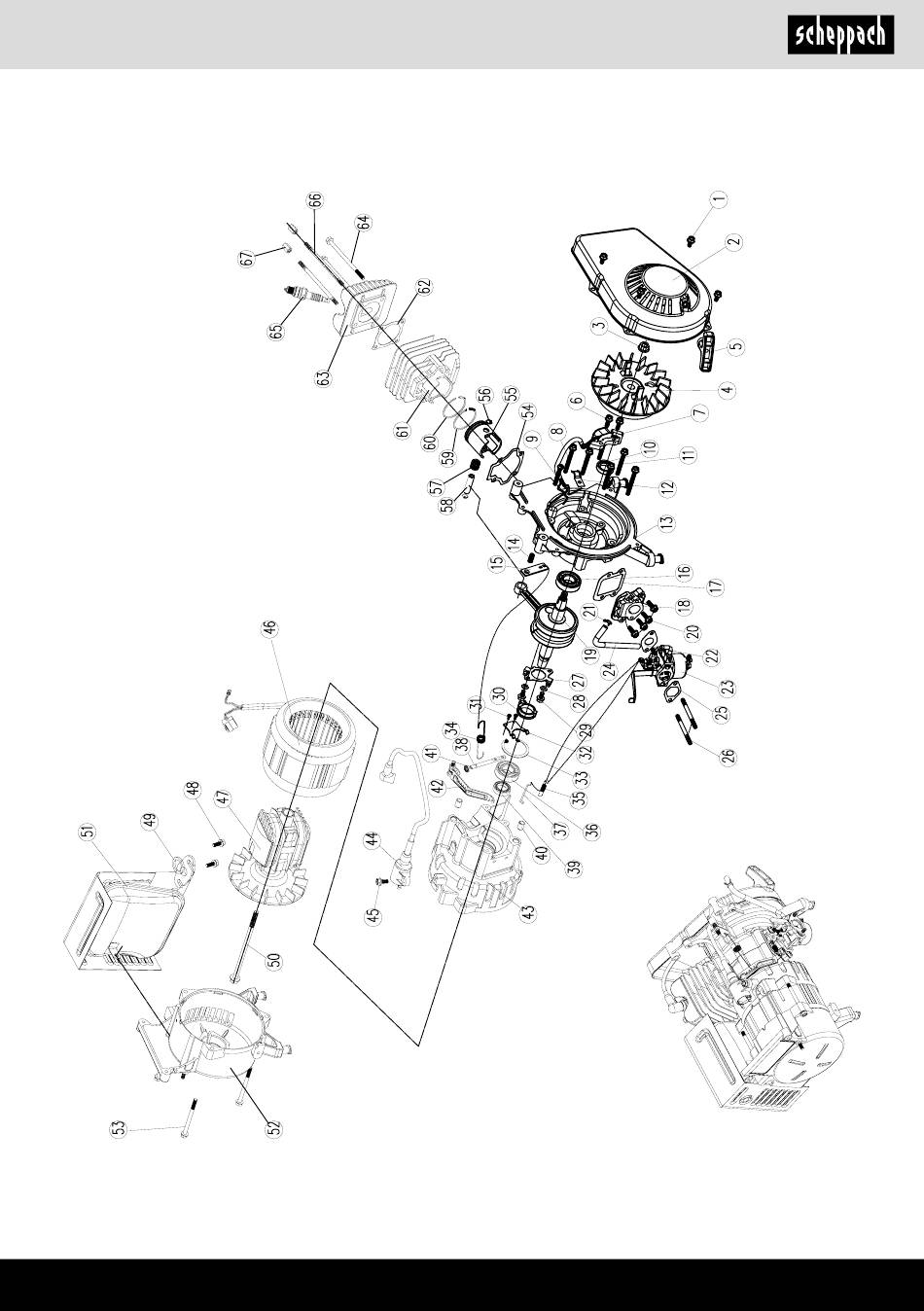 scheppach

1
2
3
4
5
6
7
8
9
10
11
12
13
14
15
16
17
18
19
20
21
22
23
24
25
26
27
28
29
30
31
32
33
34
35
36
37
38
39
40
41
42
43
44
45
46
47
48
49
50
51
52
53
54
55
56
57
58
59
60
61
62
63
64
65
66
67