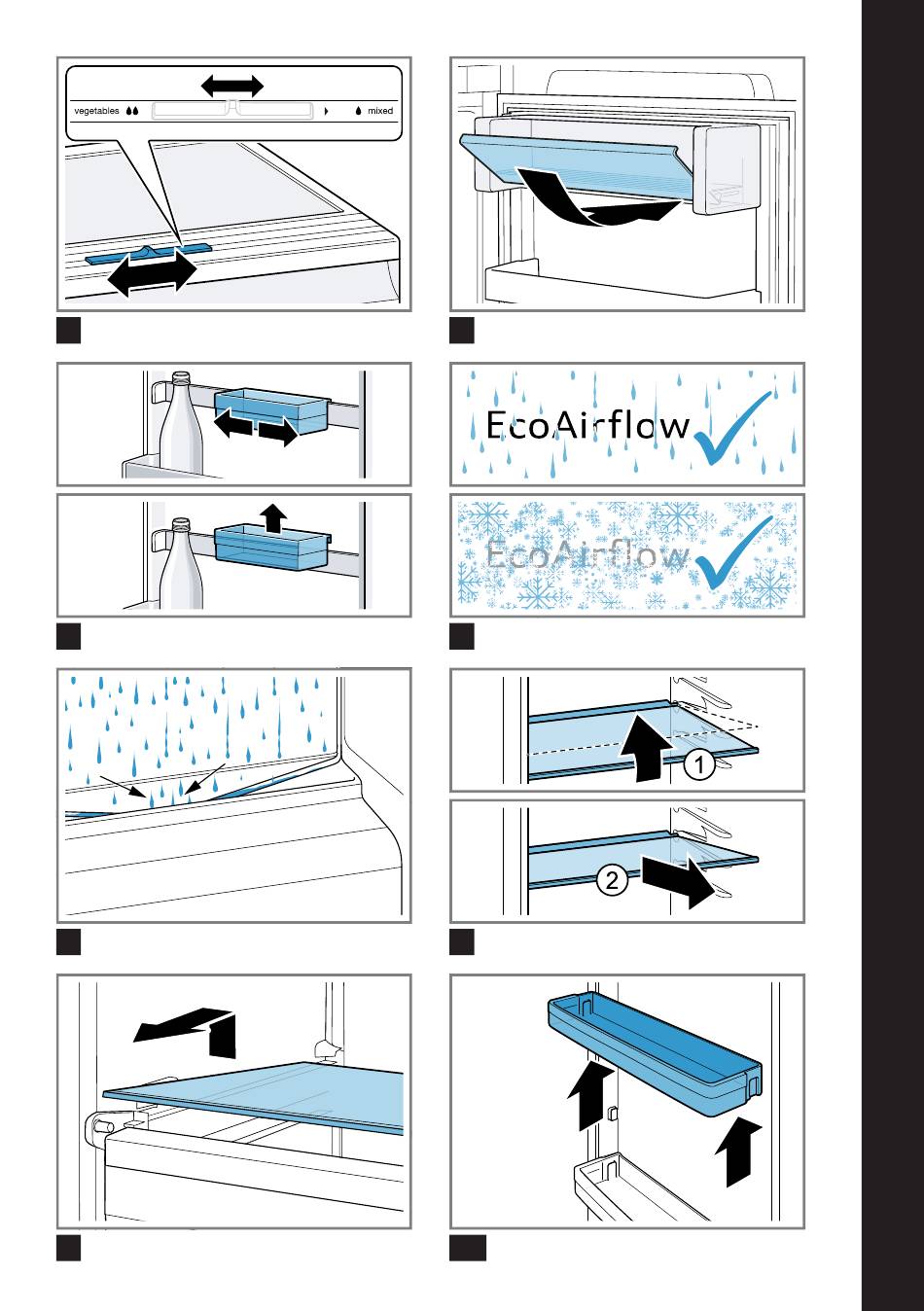 vegetables
mixed

EcoAirflow

EcoAirflow

1

2