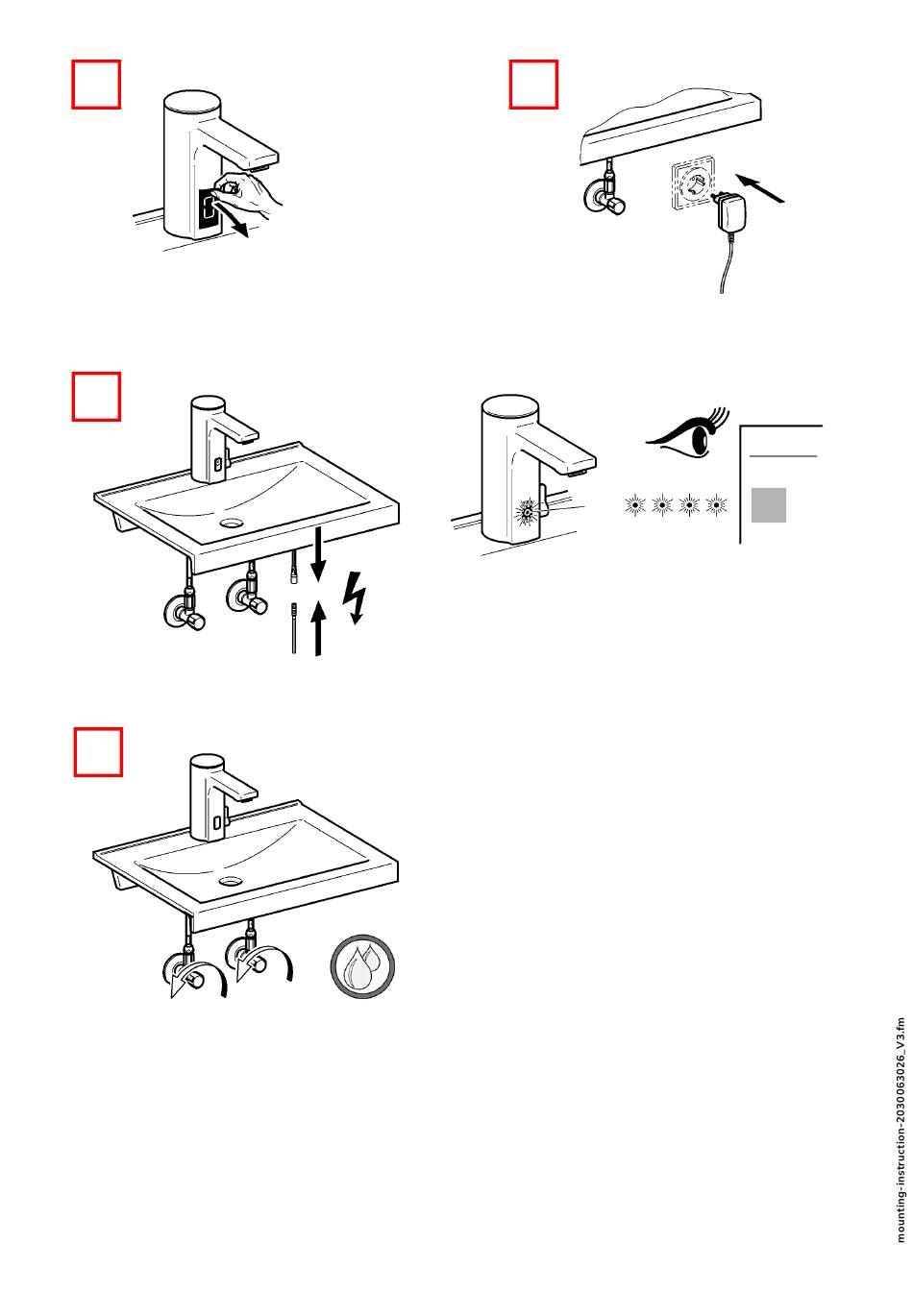 mounting-instruction-2030063026_V3.fm