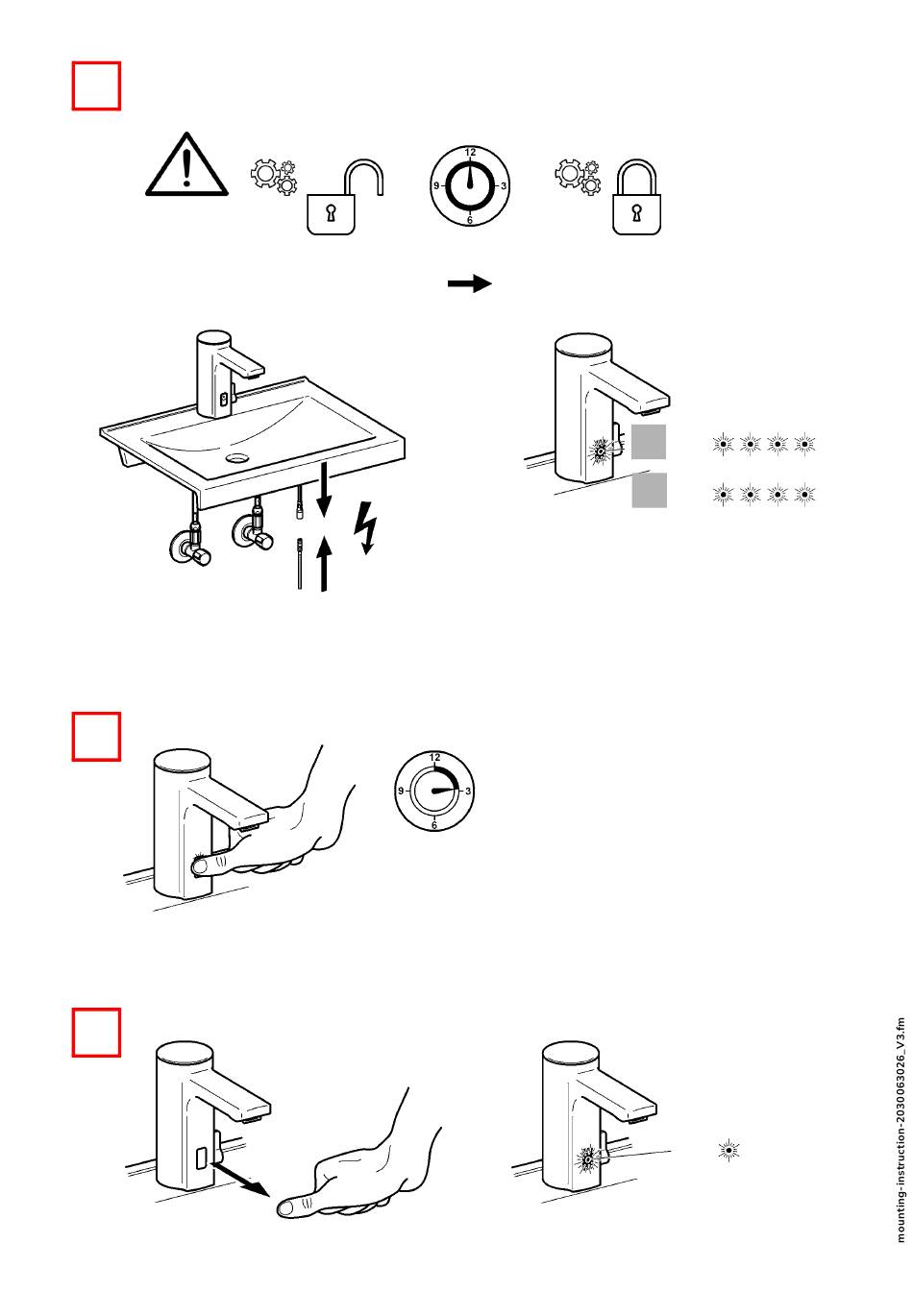 12
9
3
6

12
9
3
6

mounting-instruction-2030063026_V3.fm