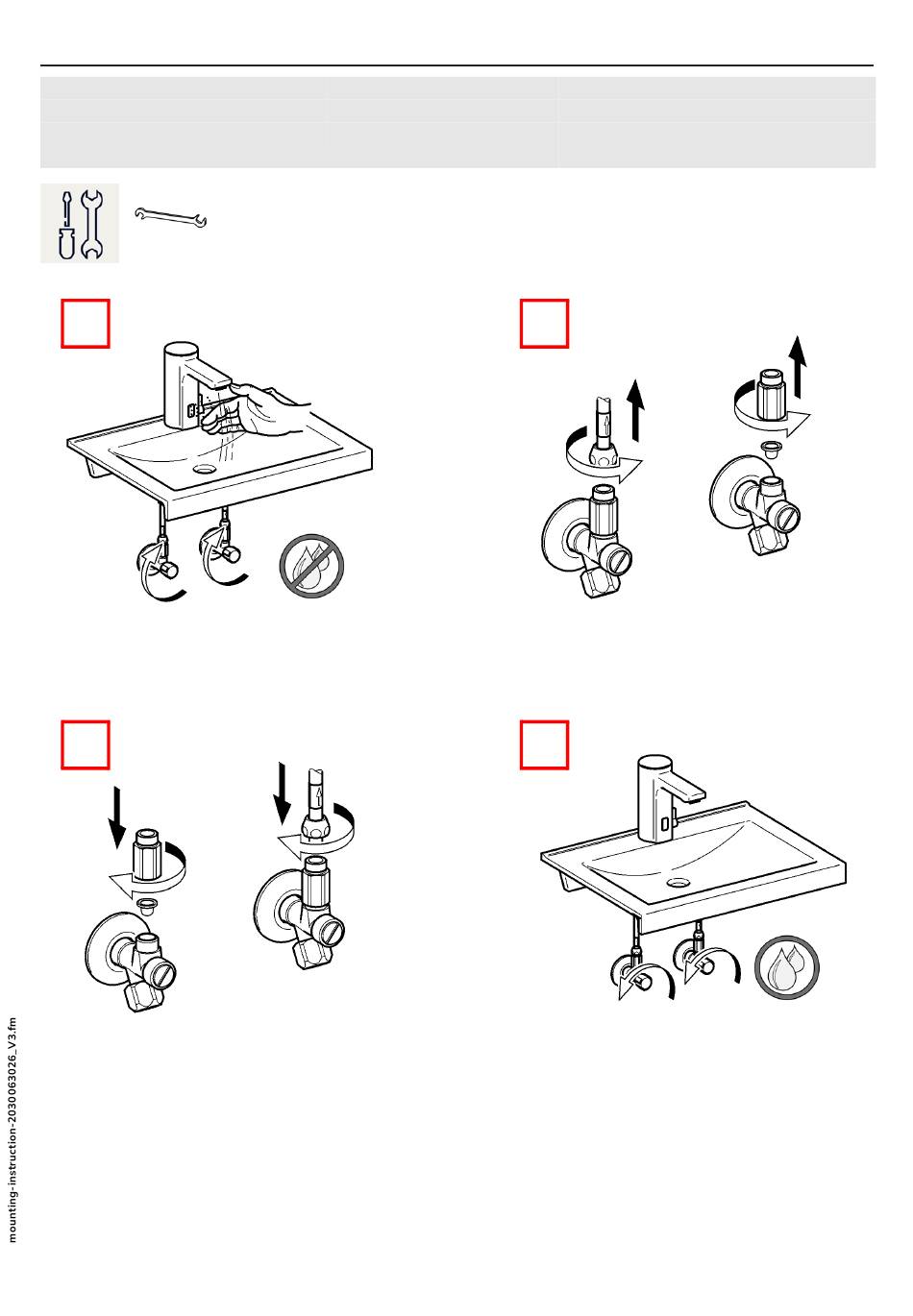 mounting-instruction-2030063026_V3.fm