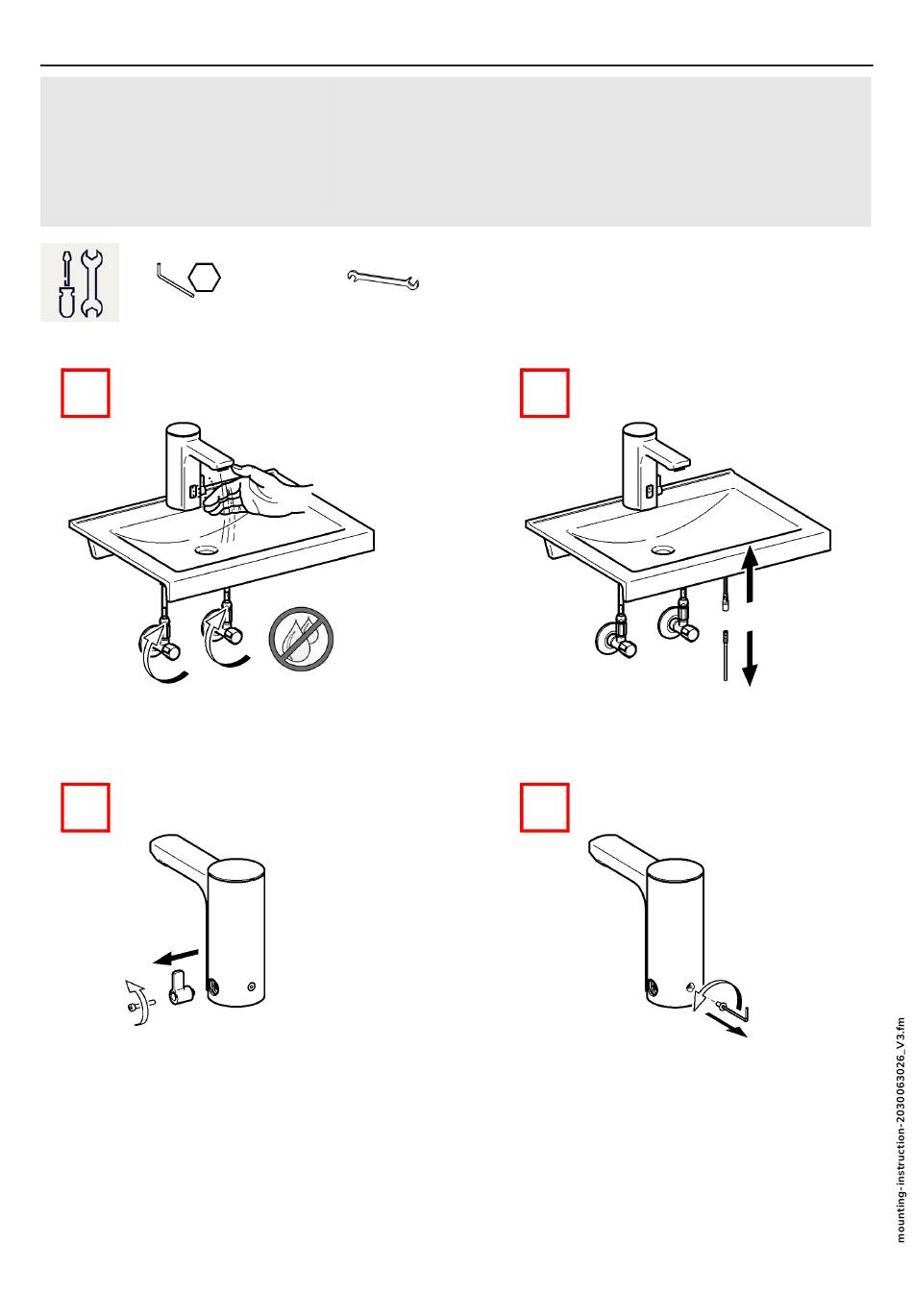 mounting-instruction-2030063026_V3.fm