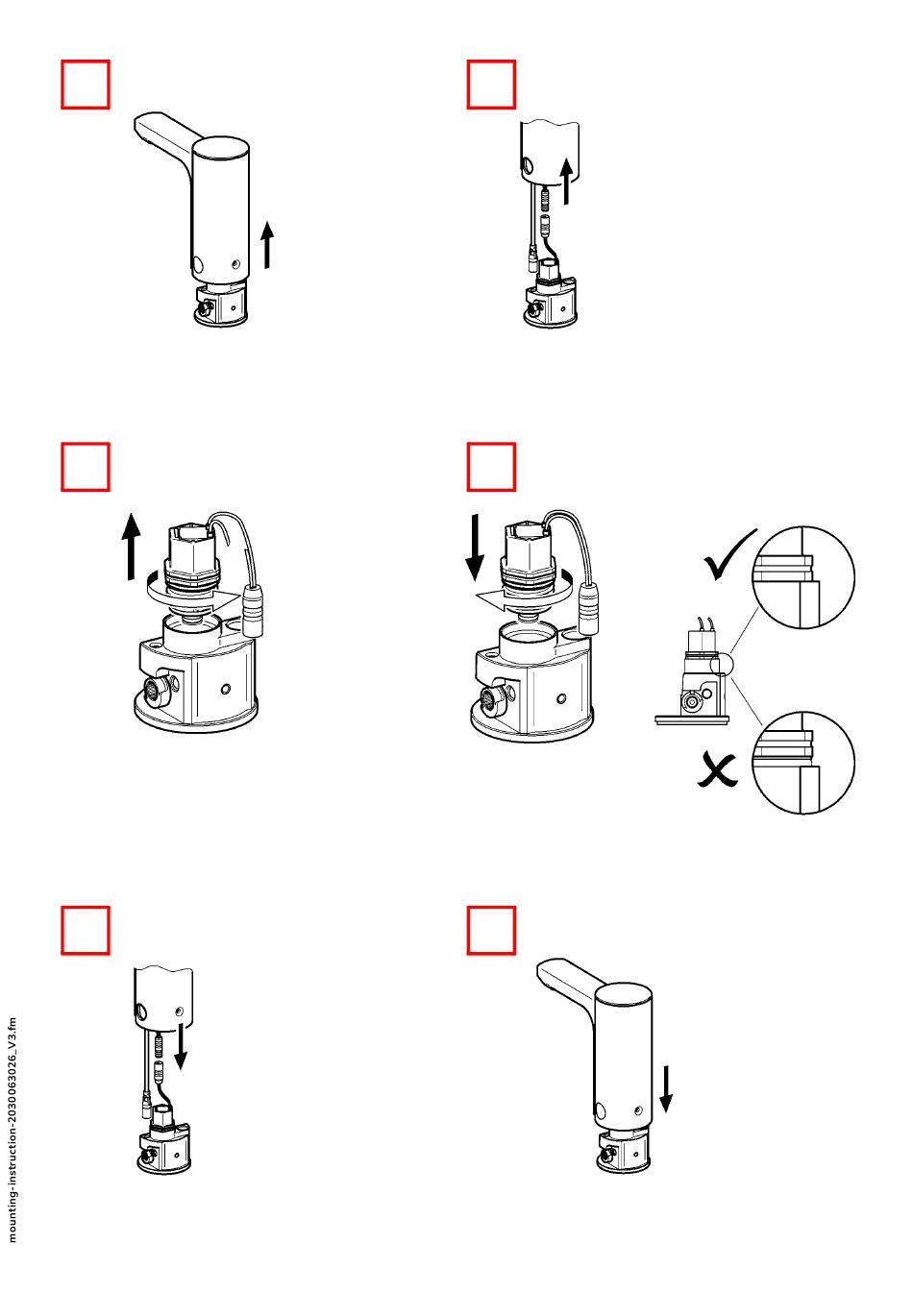 mounting-instruction-2030063026_V3.fm