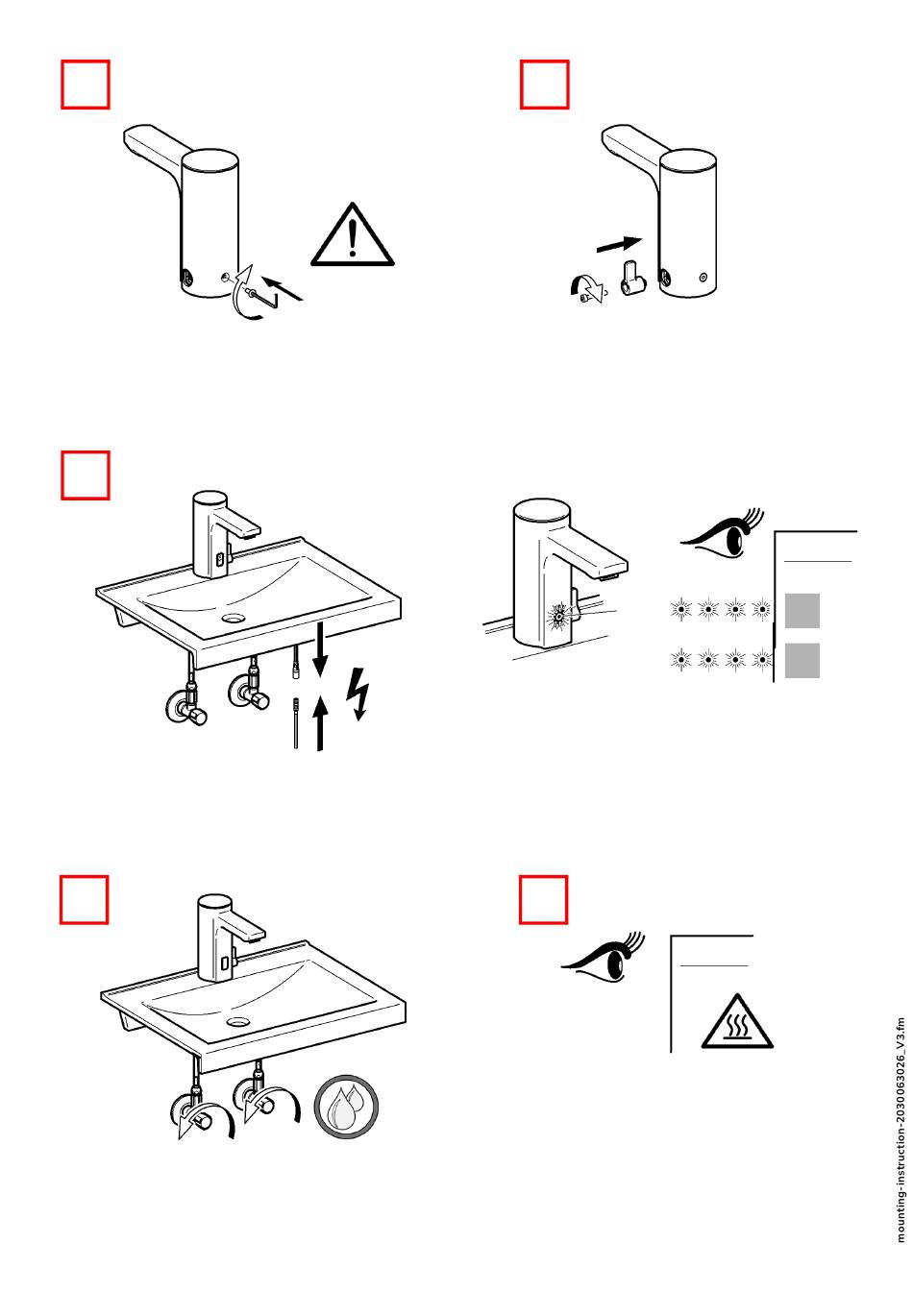 mounting-instruction-2030063026_V3.fm