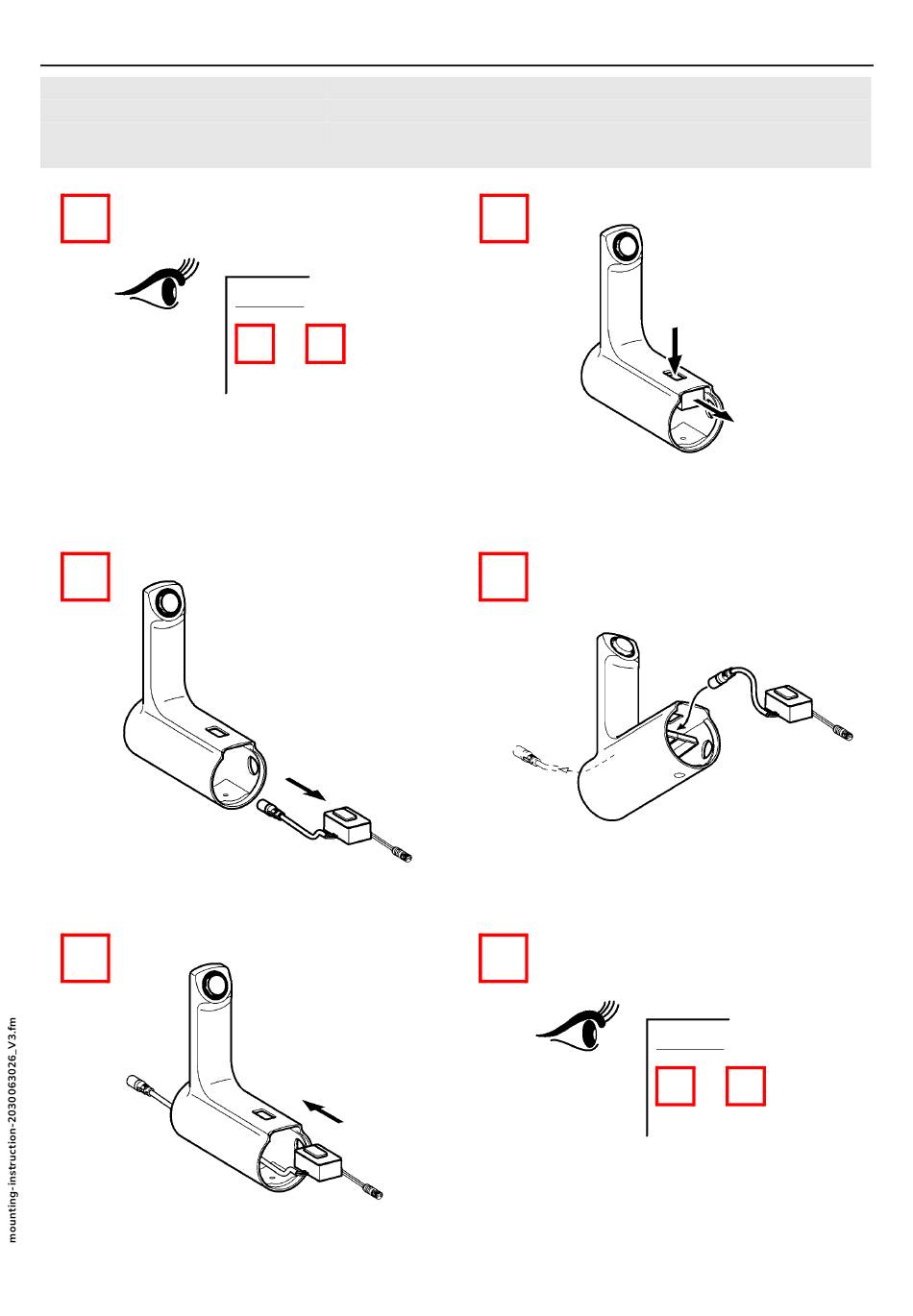 mounting-instruction-2030063026_V3.fm