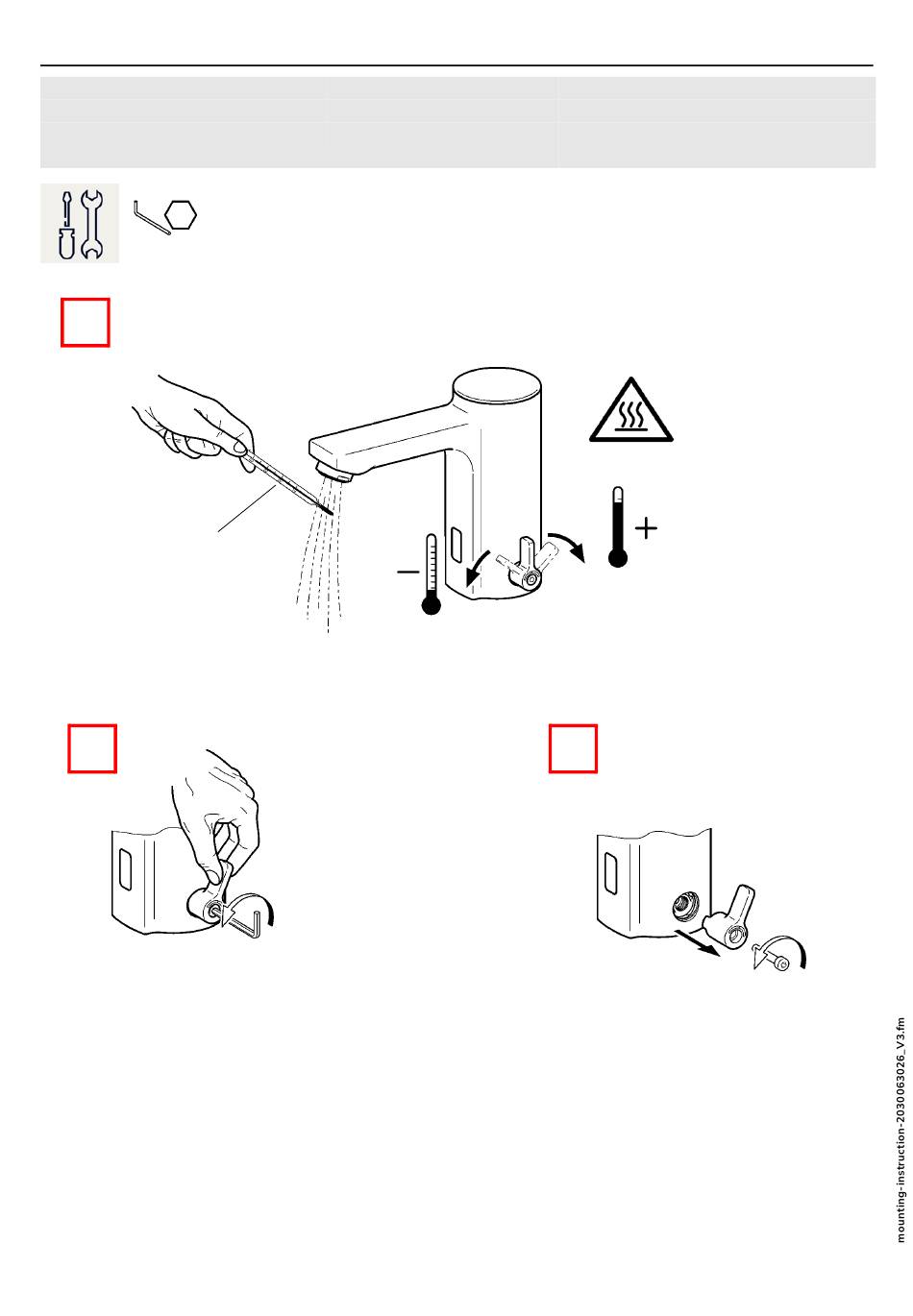 mounting-instruction-2030063026_V3.fm