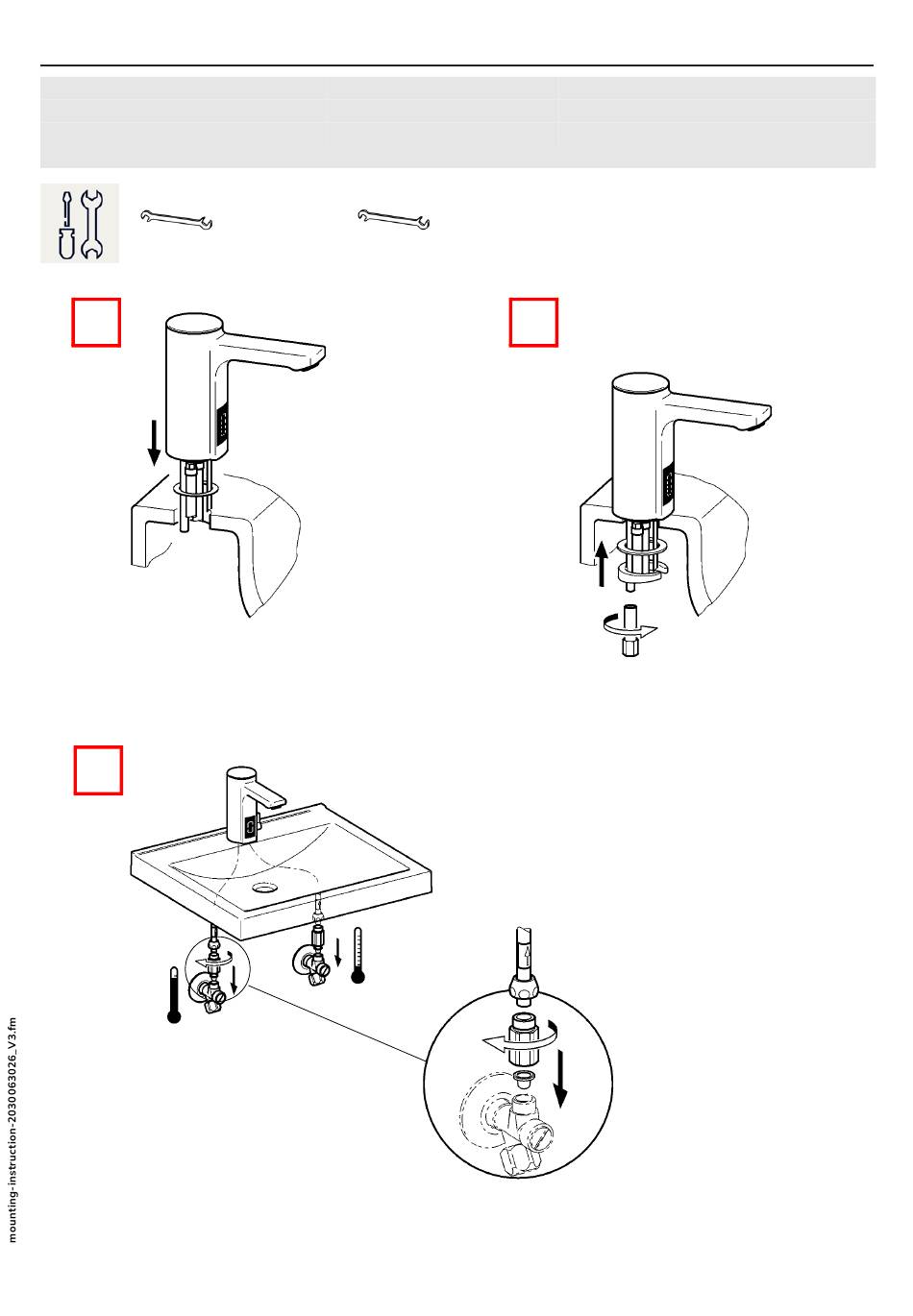 mounting-instruction-2030063026_V3.fm