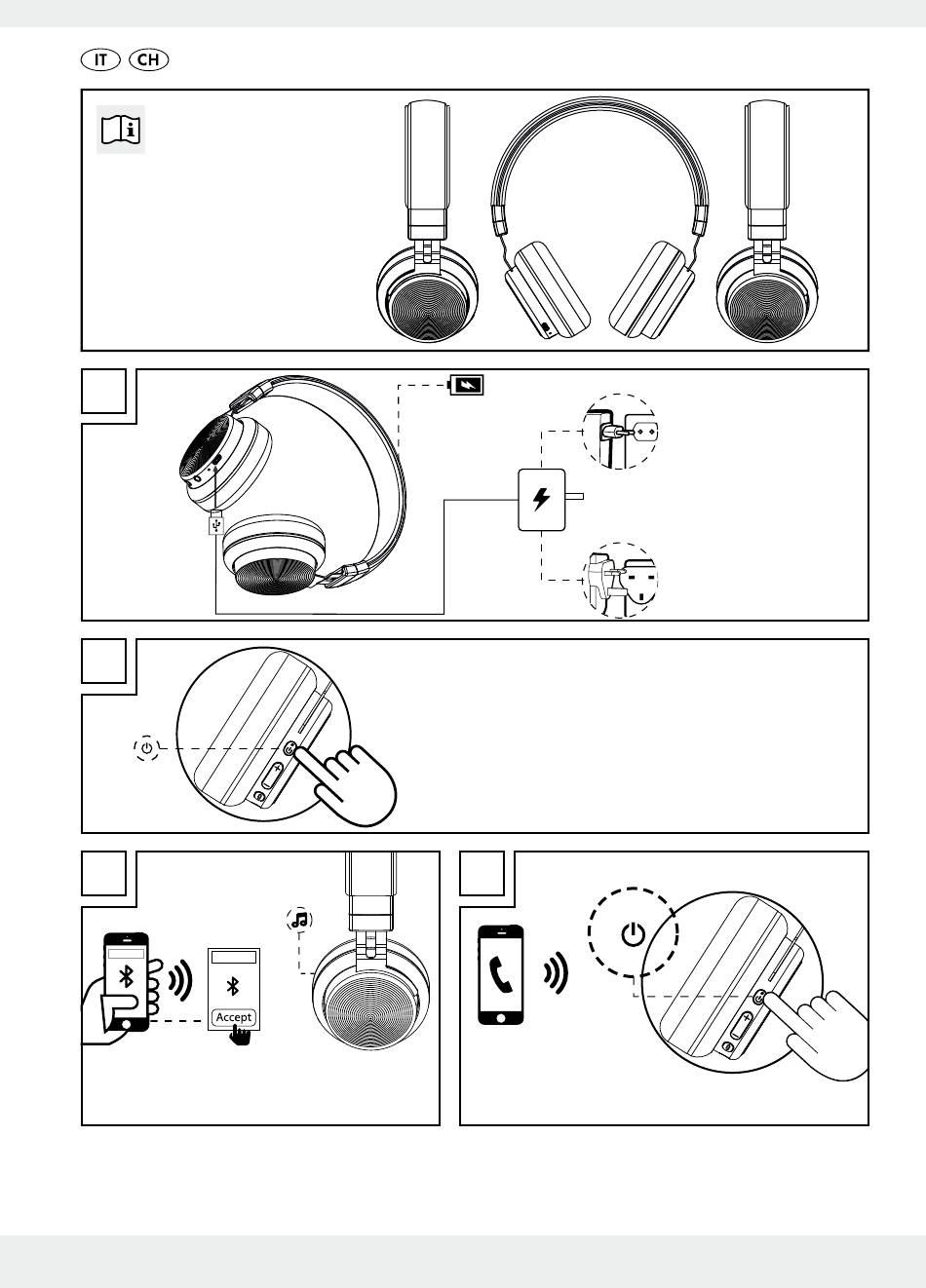 IT CH

Accept