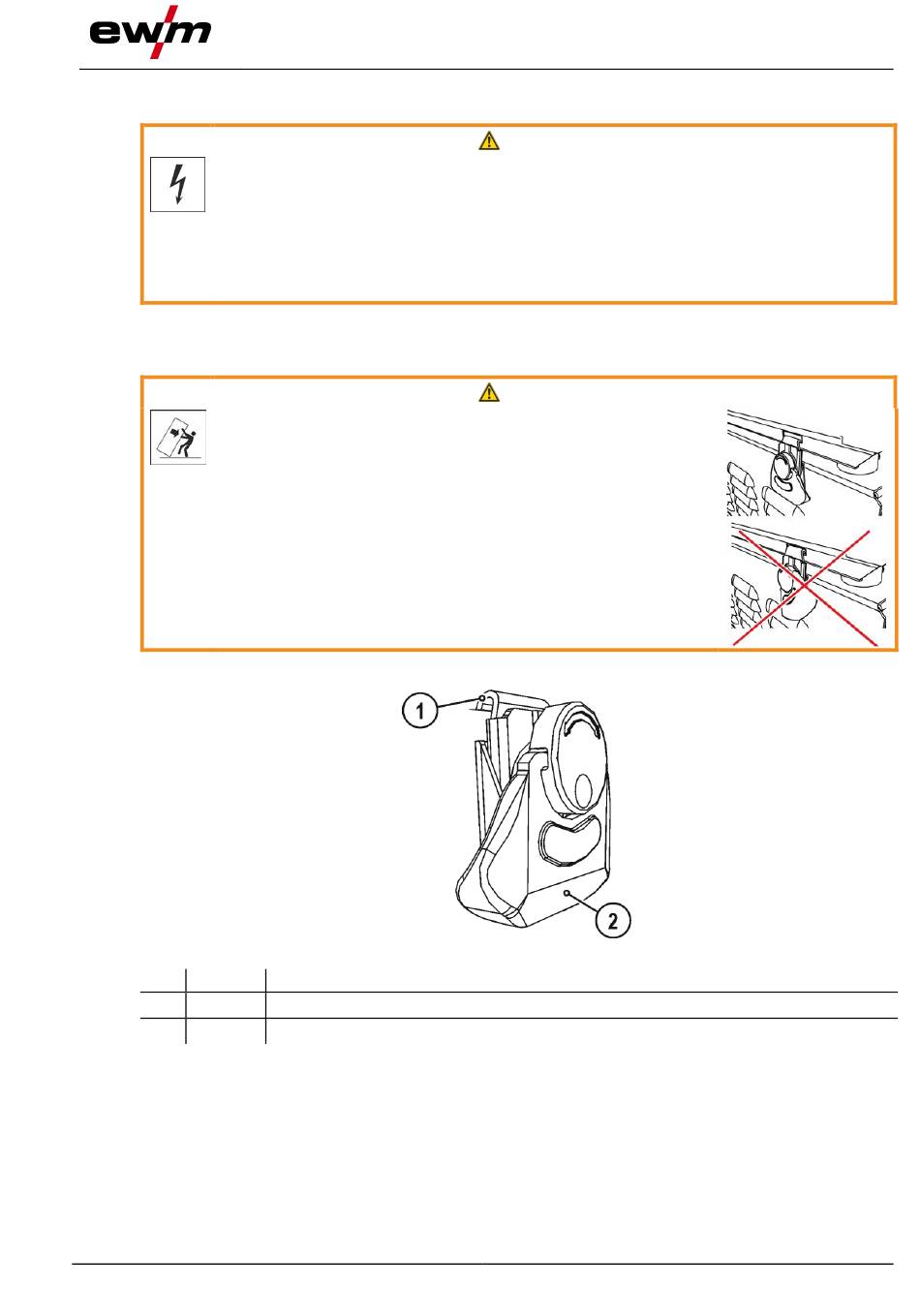 ewm

1

2