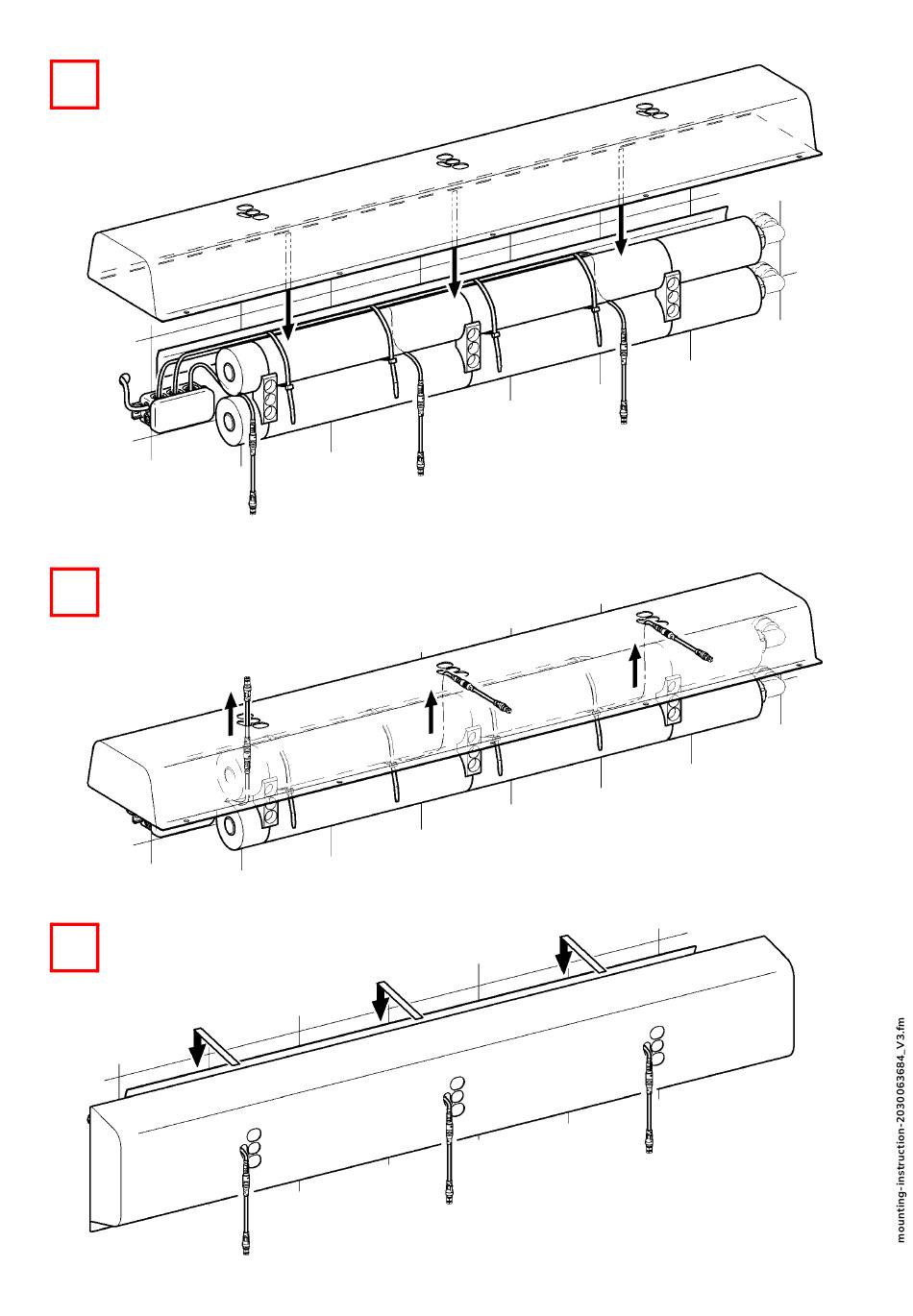 mounting-instruction-2030063684_V3.fm