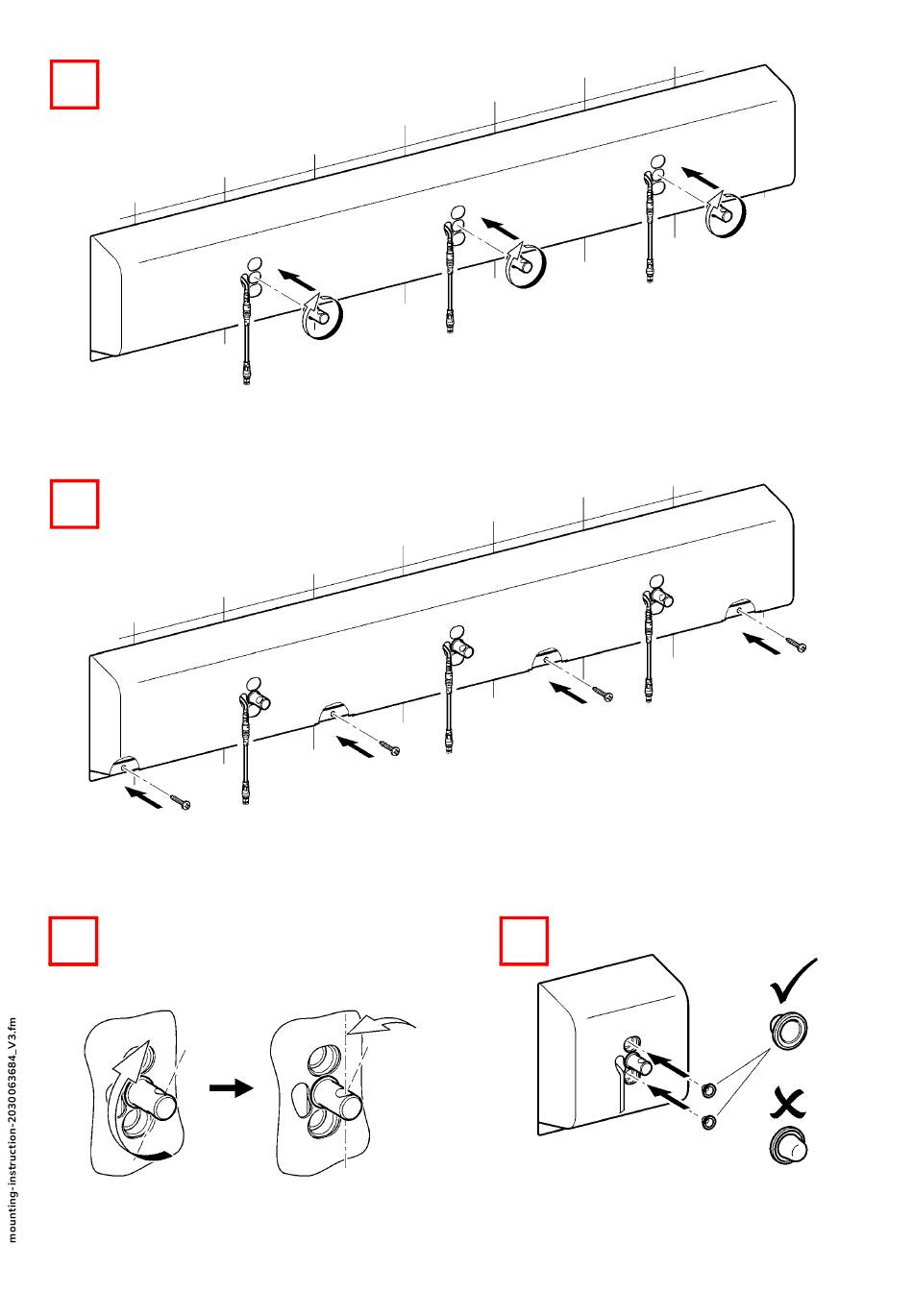 mounting-instruction-2030063684_V3.fm