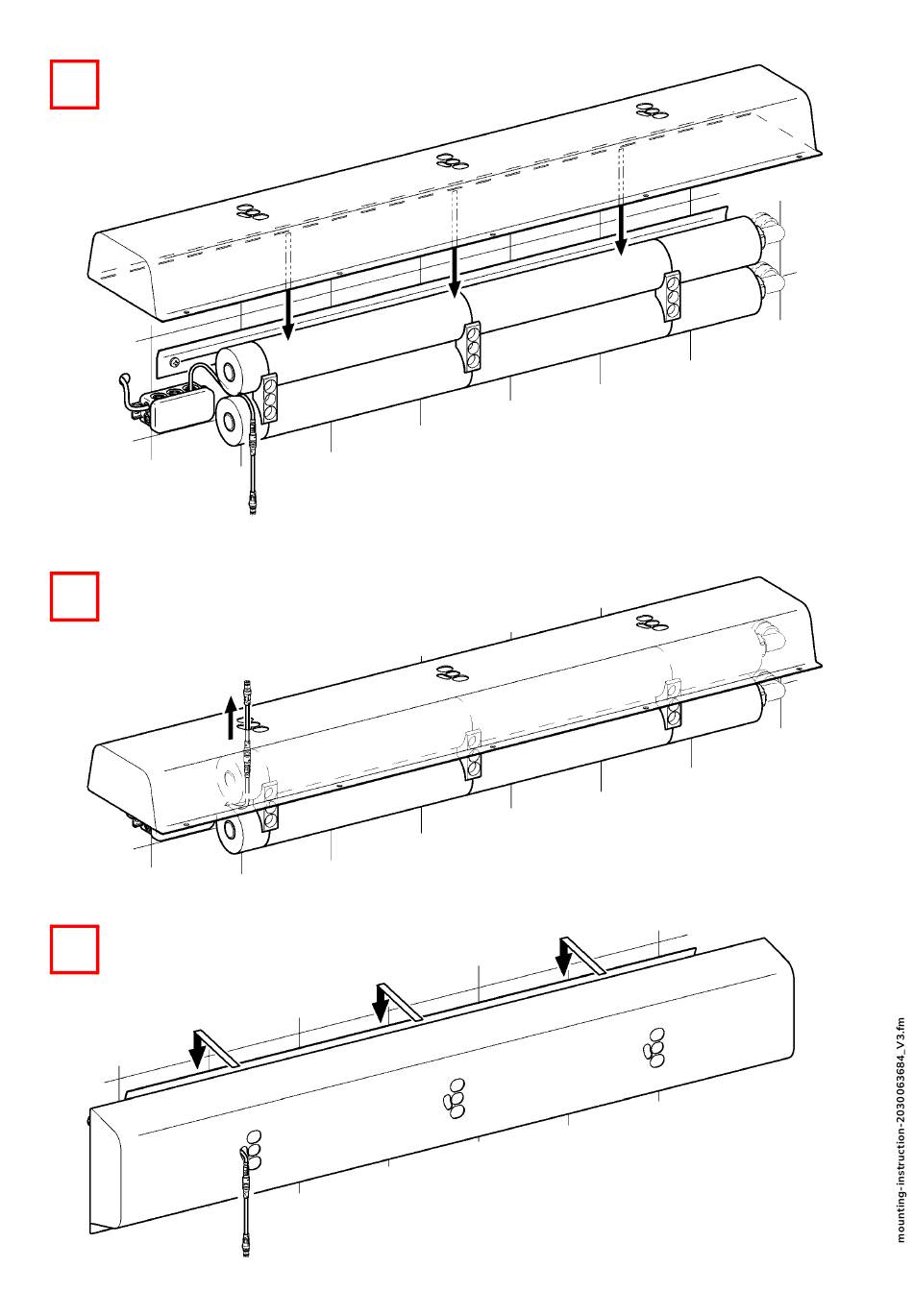 mounting-instruction-2030063684_V3.fm