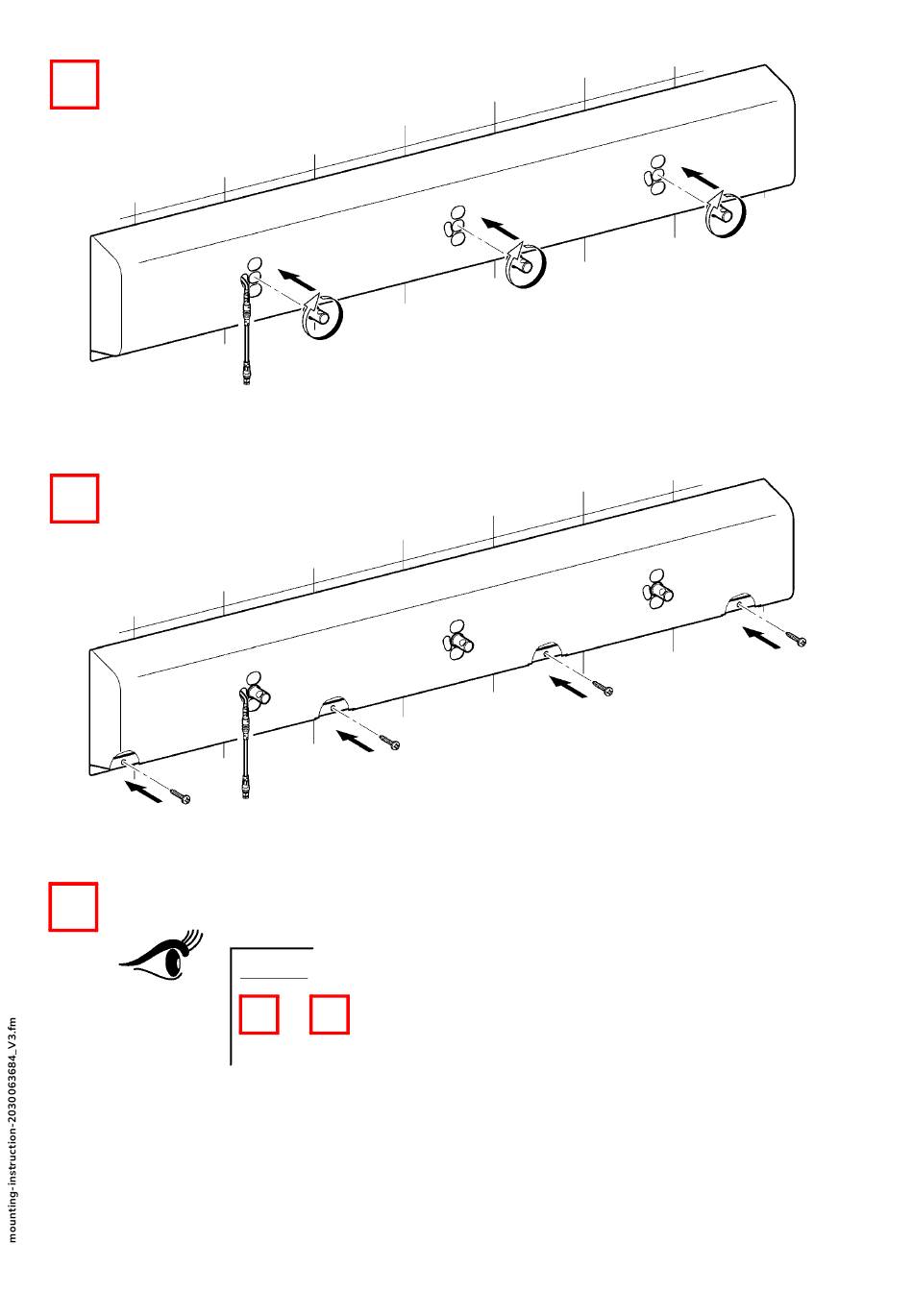 mounting-instruction-2030063684_V3.fm