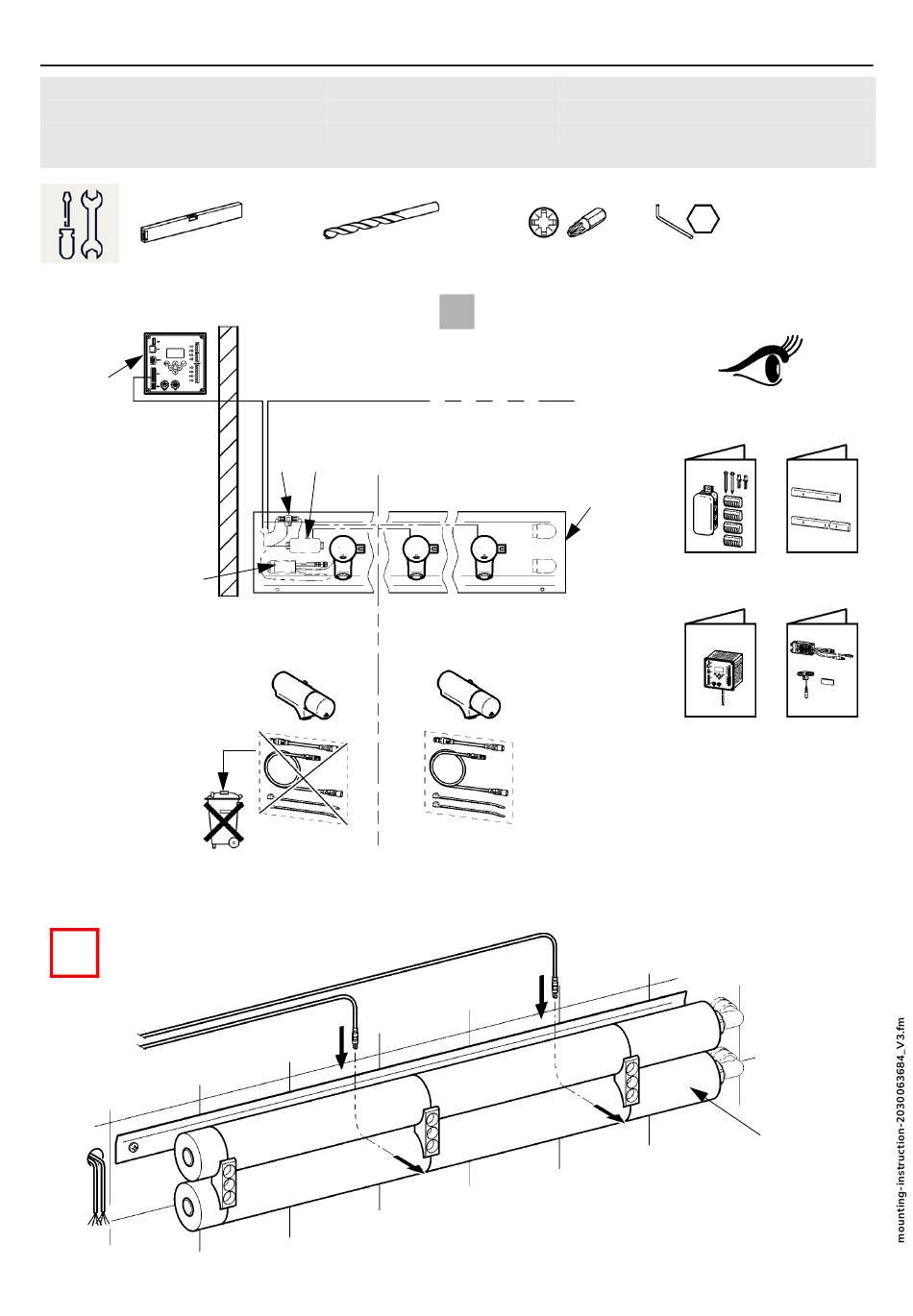 mounting-instruction-2030063684_V3.fm