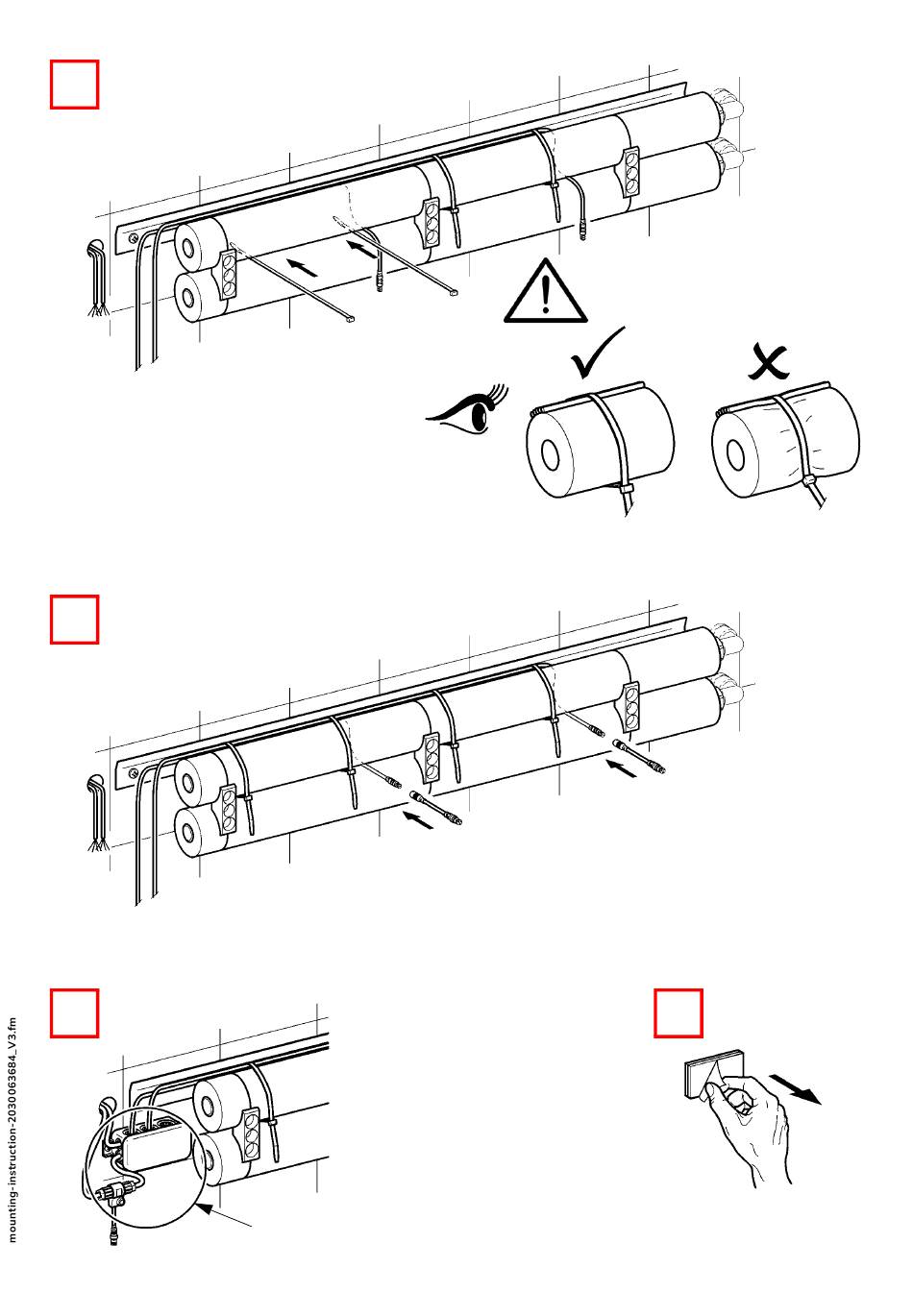 mounting-instruction-2030063684_V3.fm