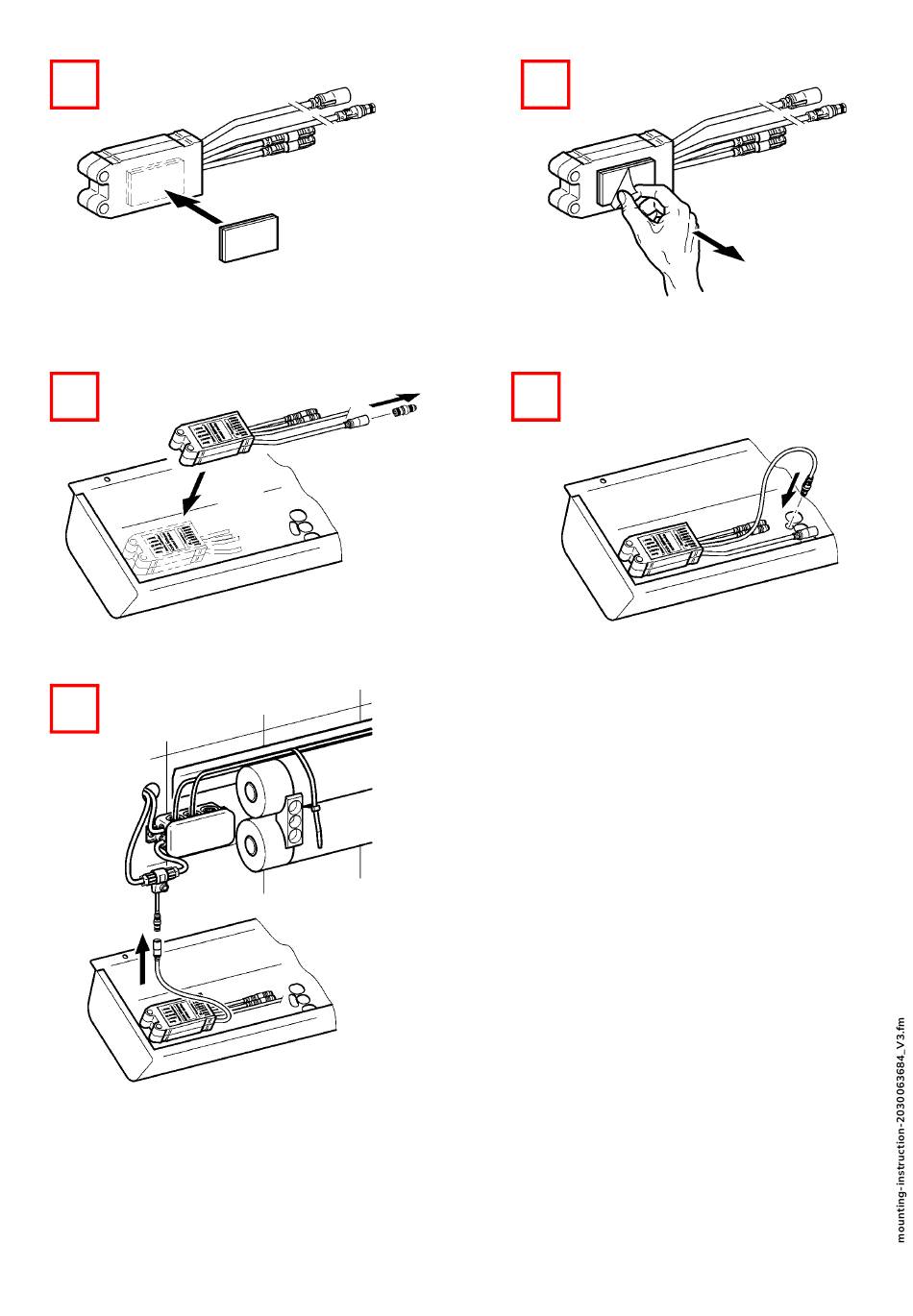 mounting-instruction-2030063684_V3.fm