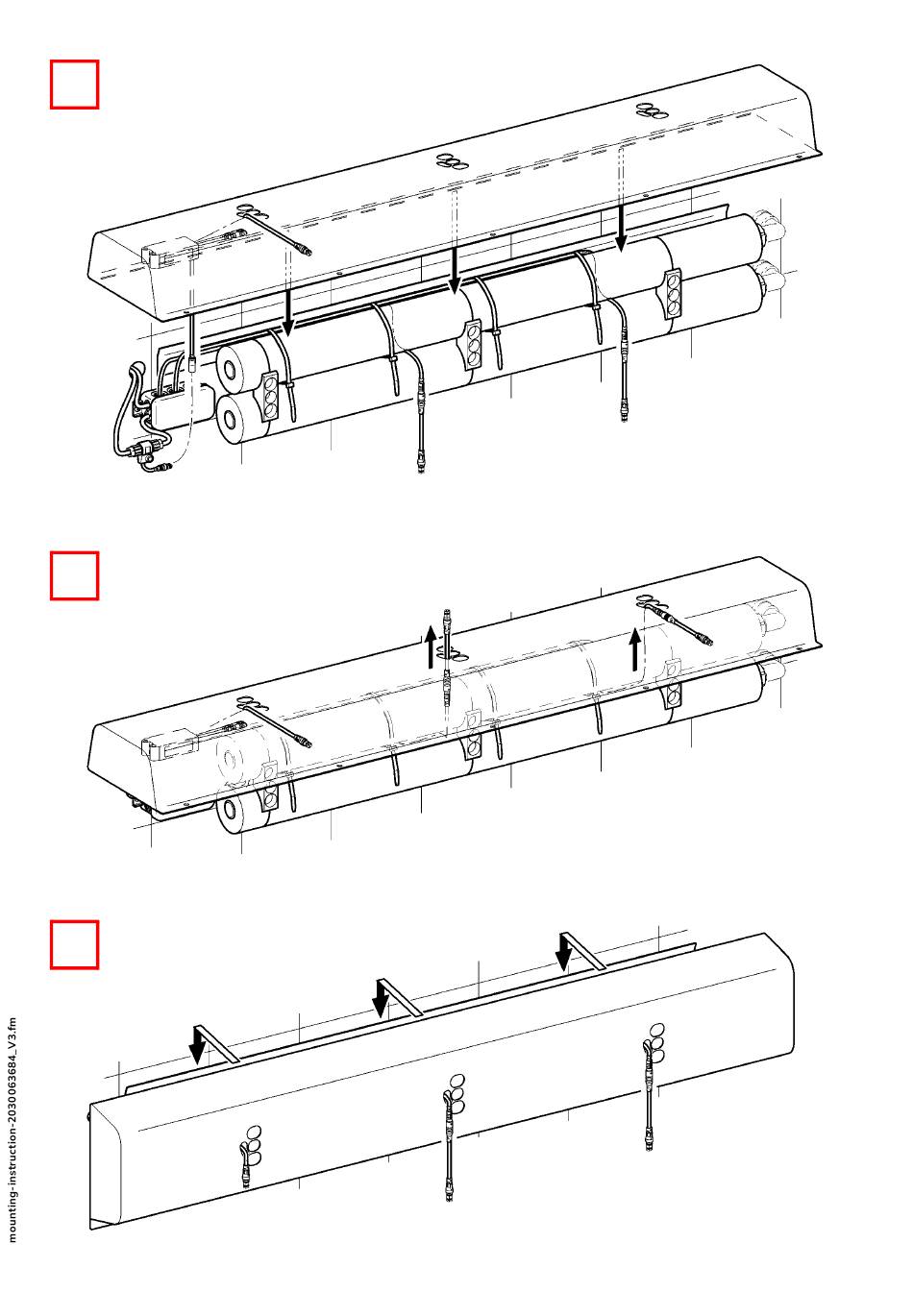 mounting-instruction-2030063684_V3.fm