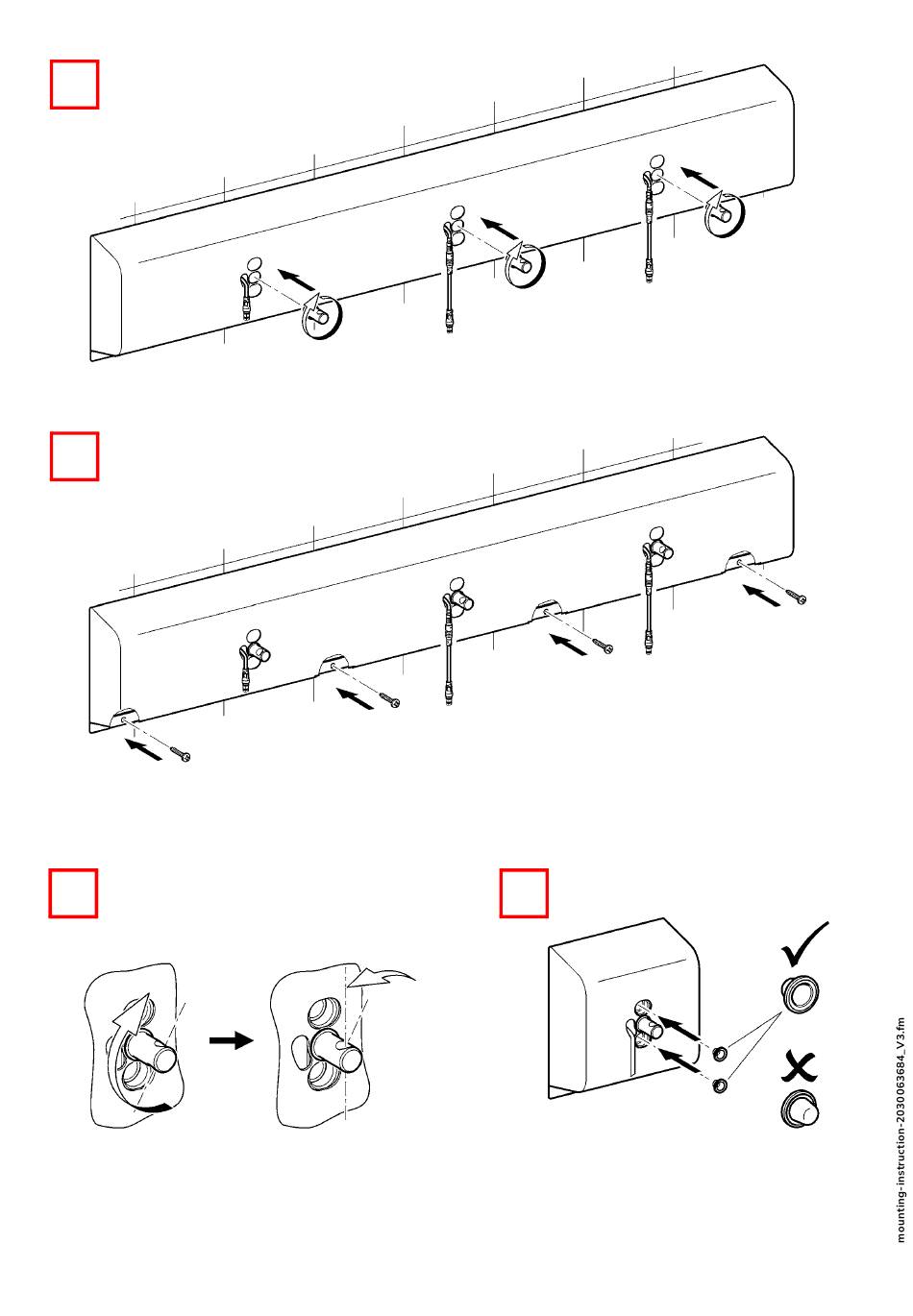 mounting-instruction-2030063684_V3.fm