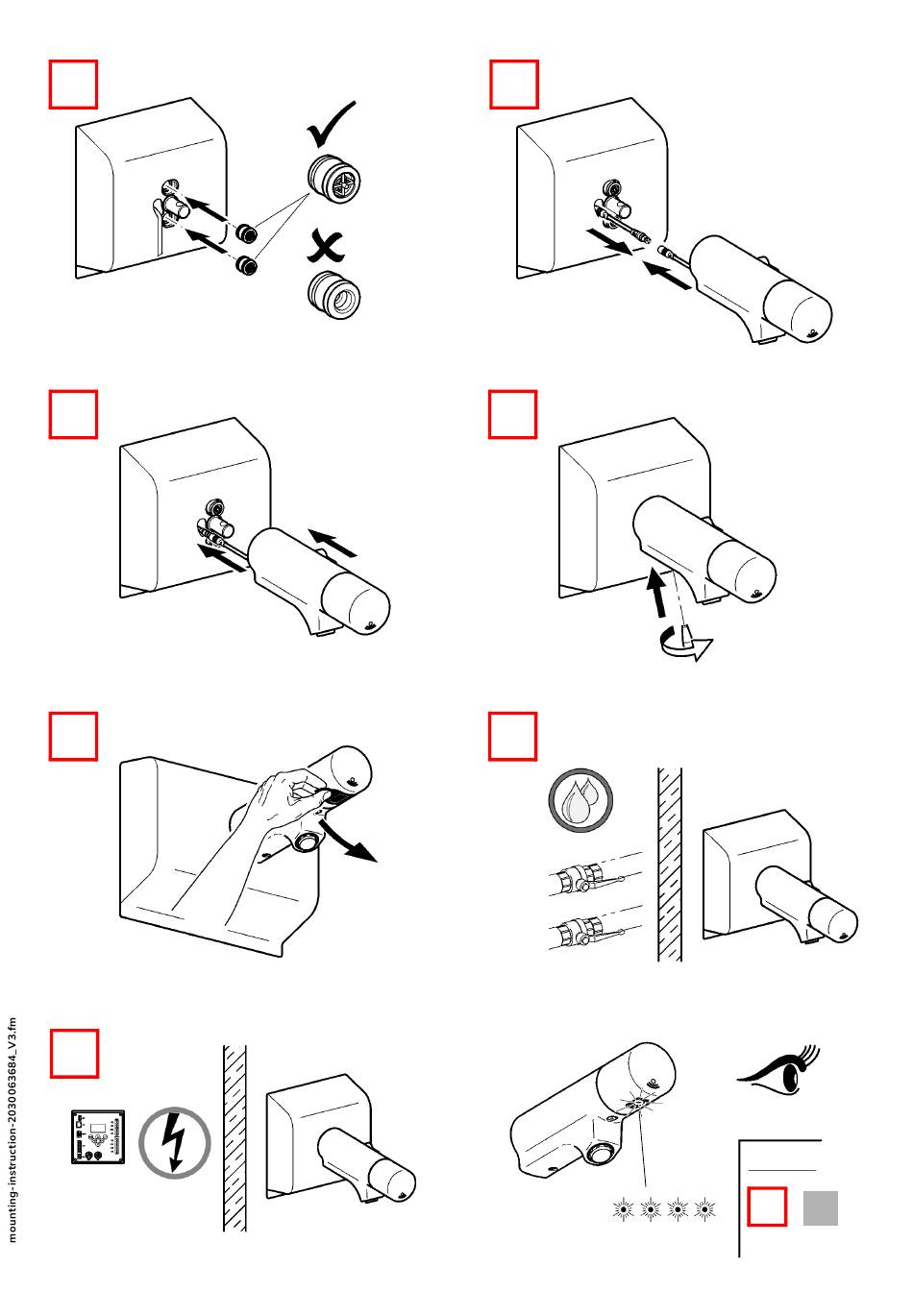 mounting-instruction-2030063684_V3.fm