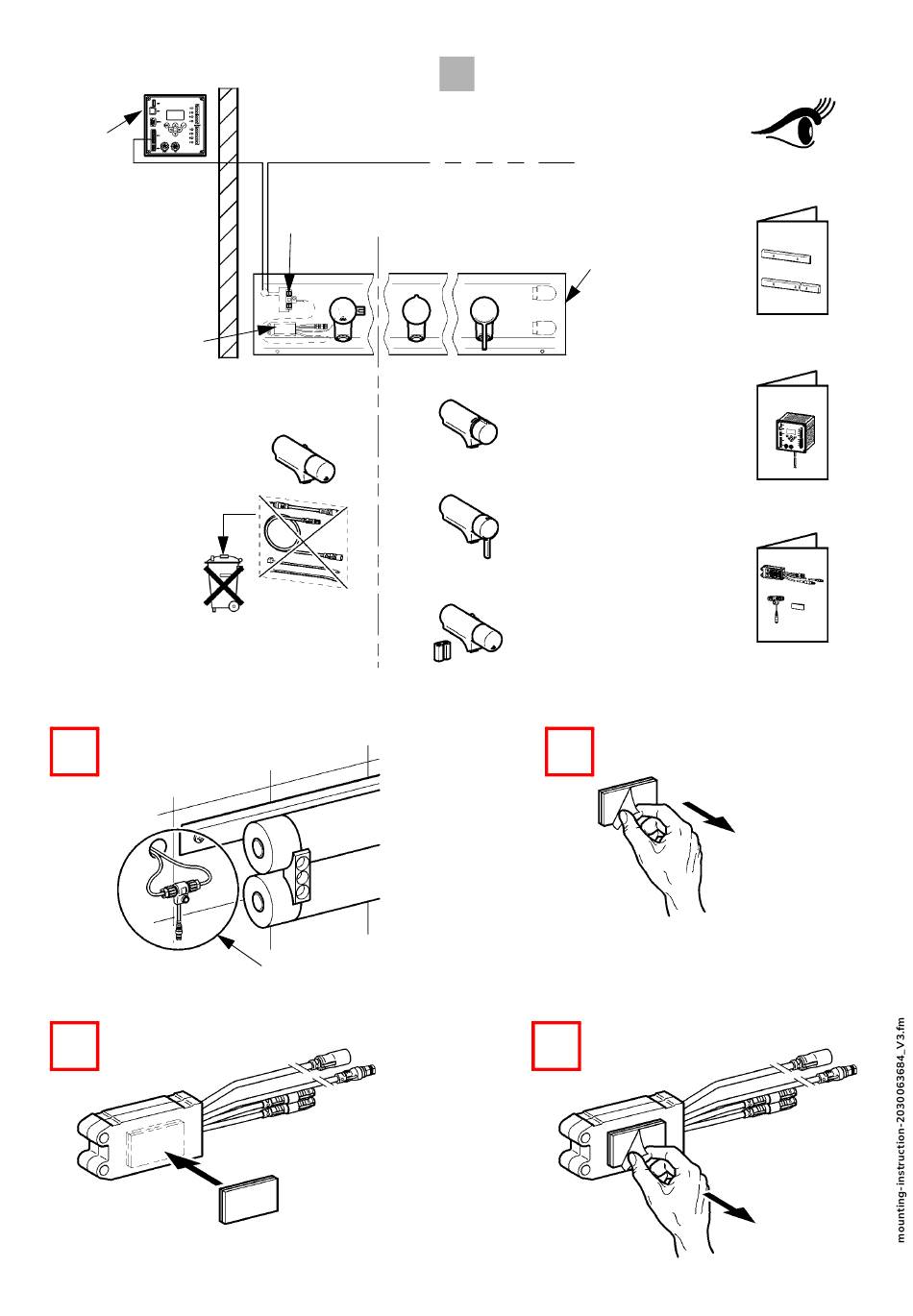 mounting-instruction-2030063684_V3.fm