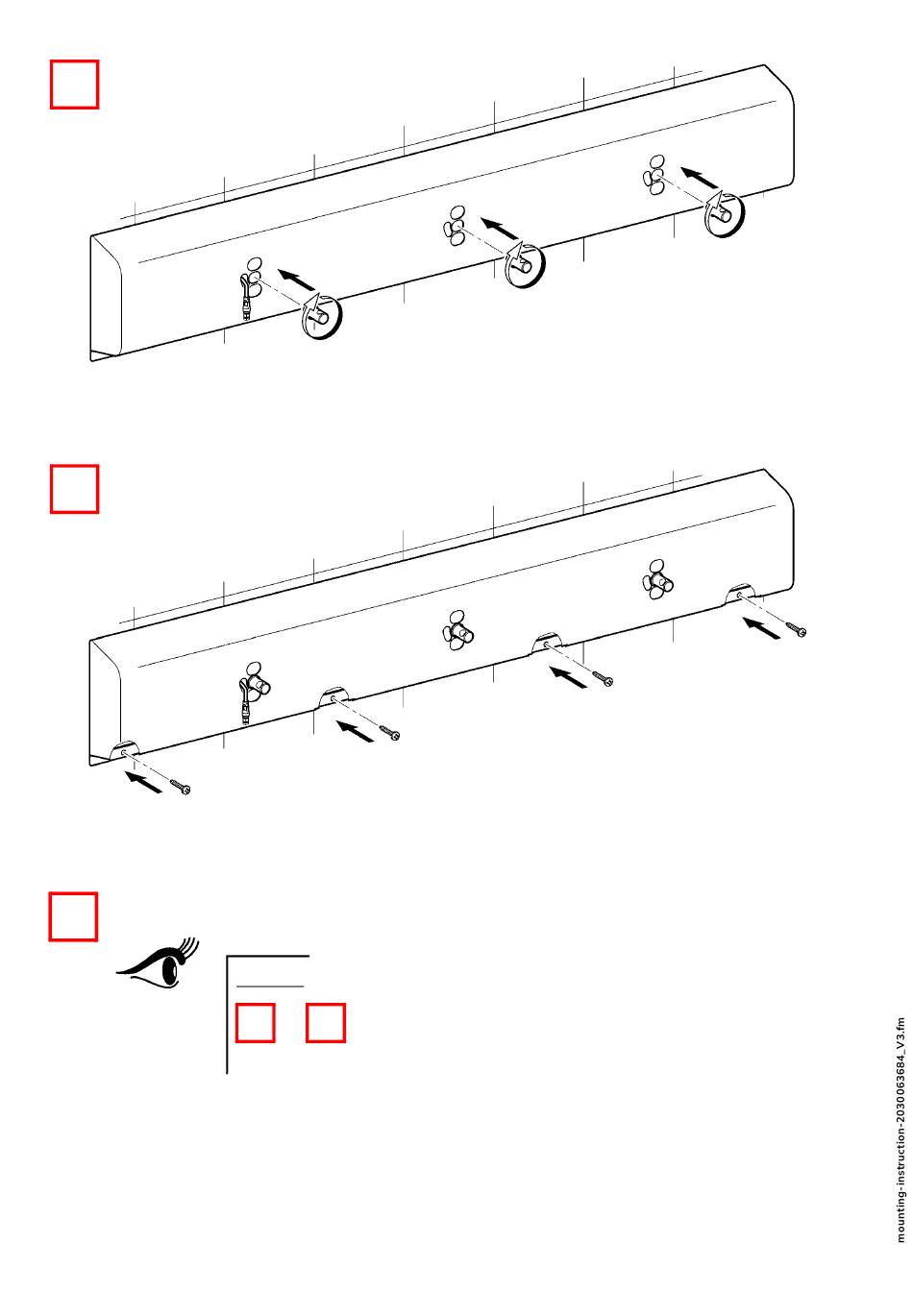 mounting-instruction-2030063684_V3.fm