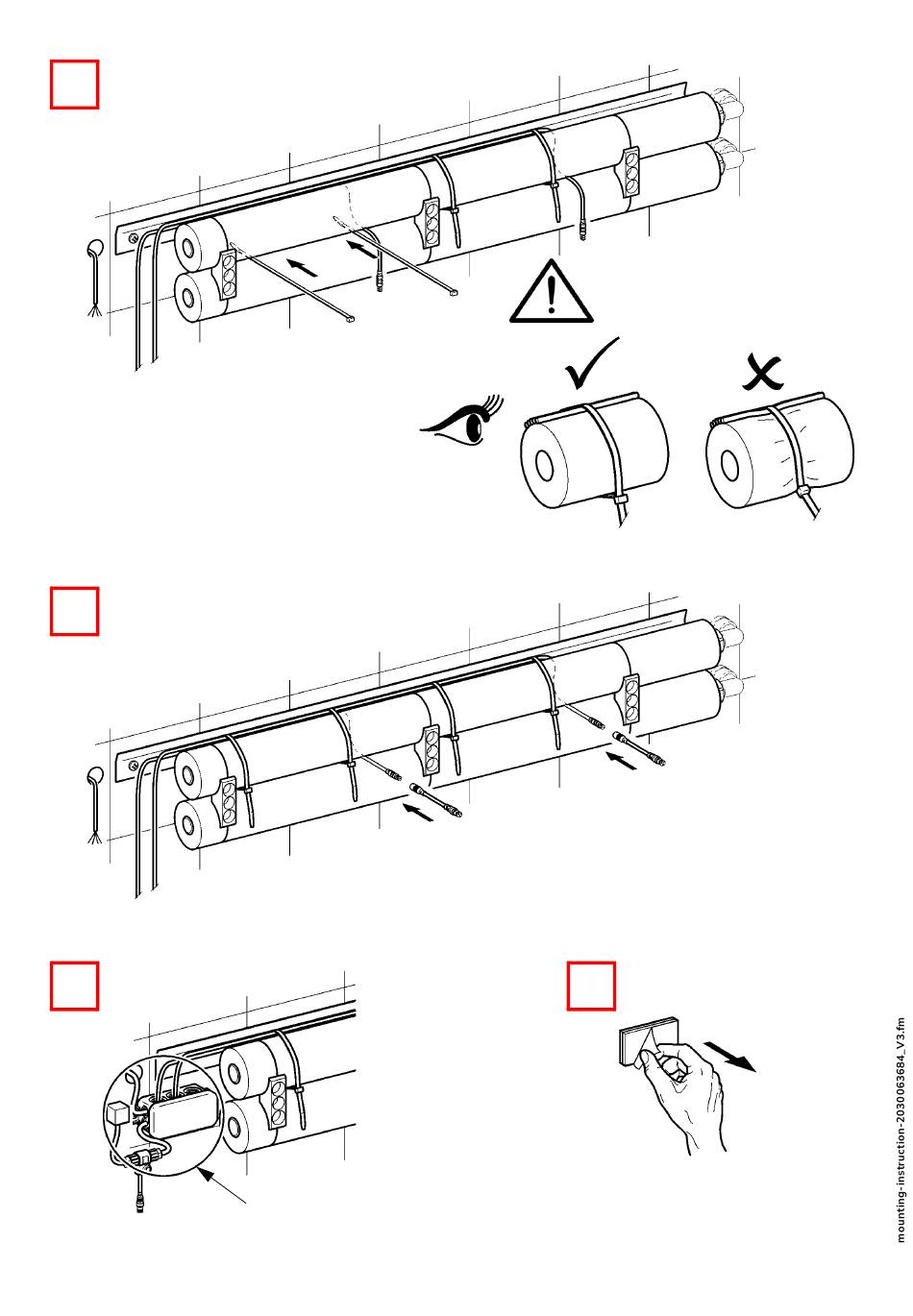 mounting-instruction-2030063684_V3.fm