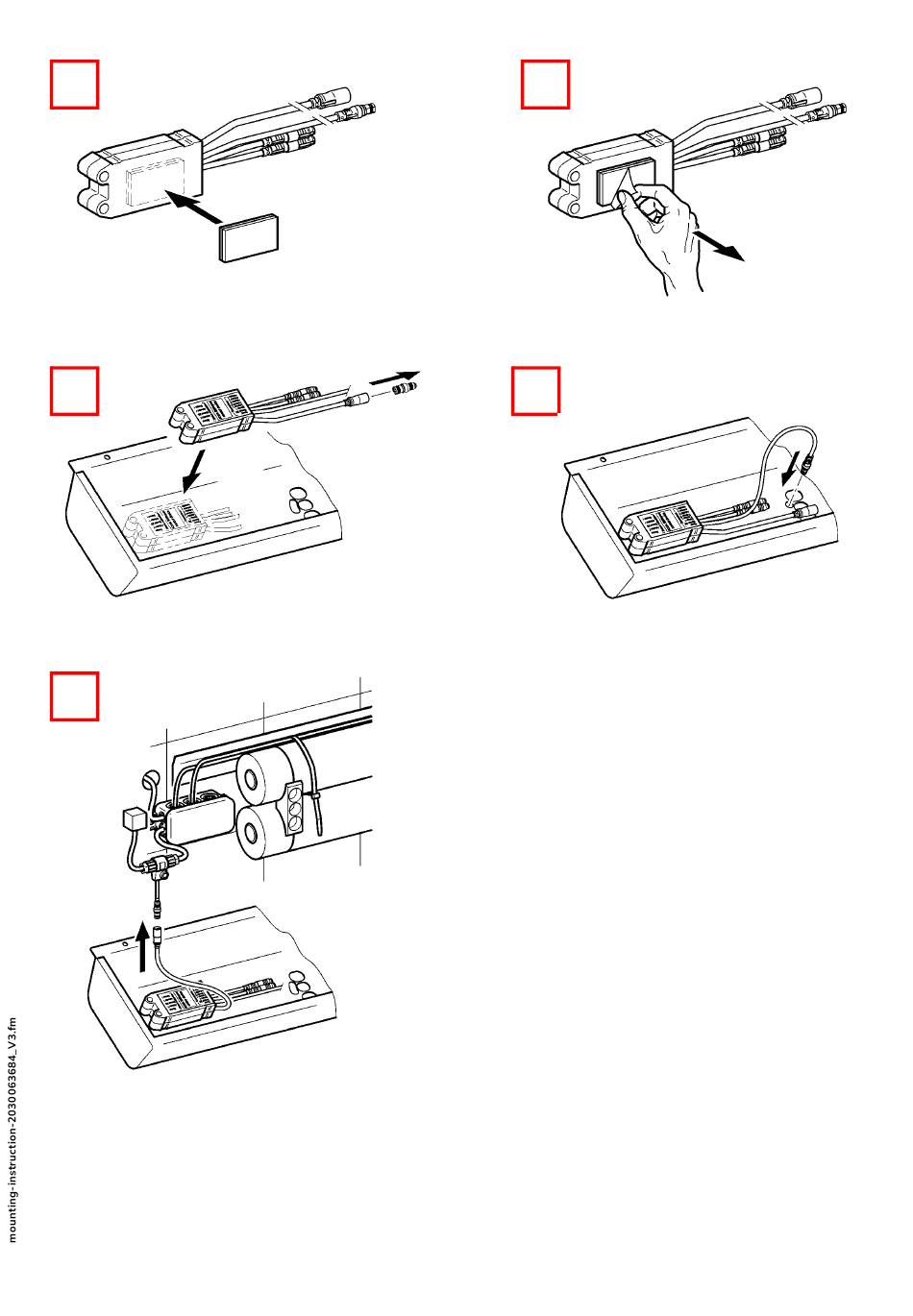 mounting-instruction-2030063684_V3.fm