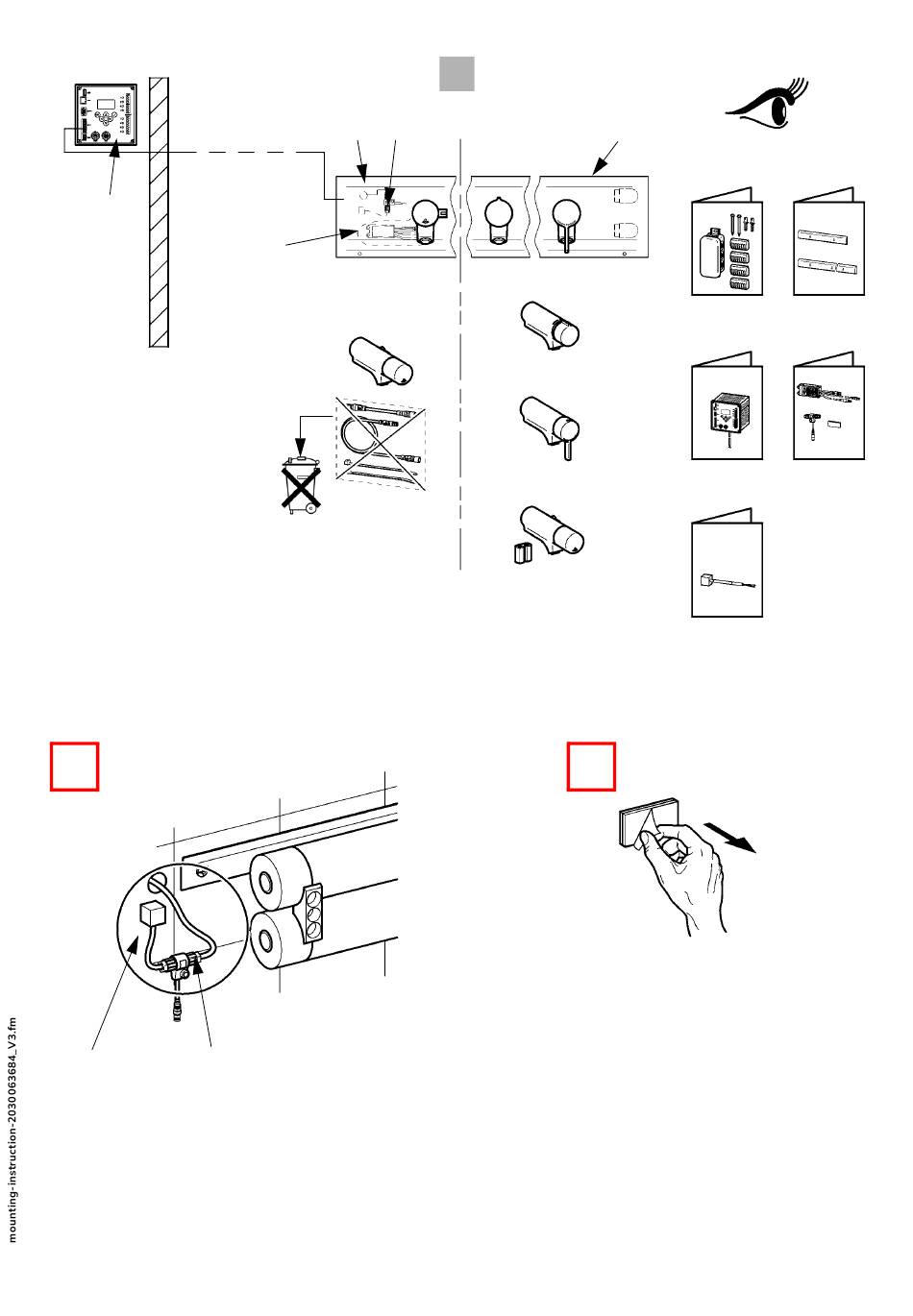 mounting-instruction-2030063684_V3.fm