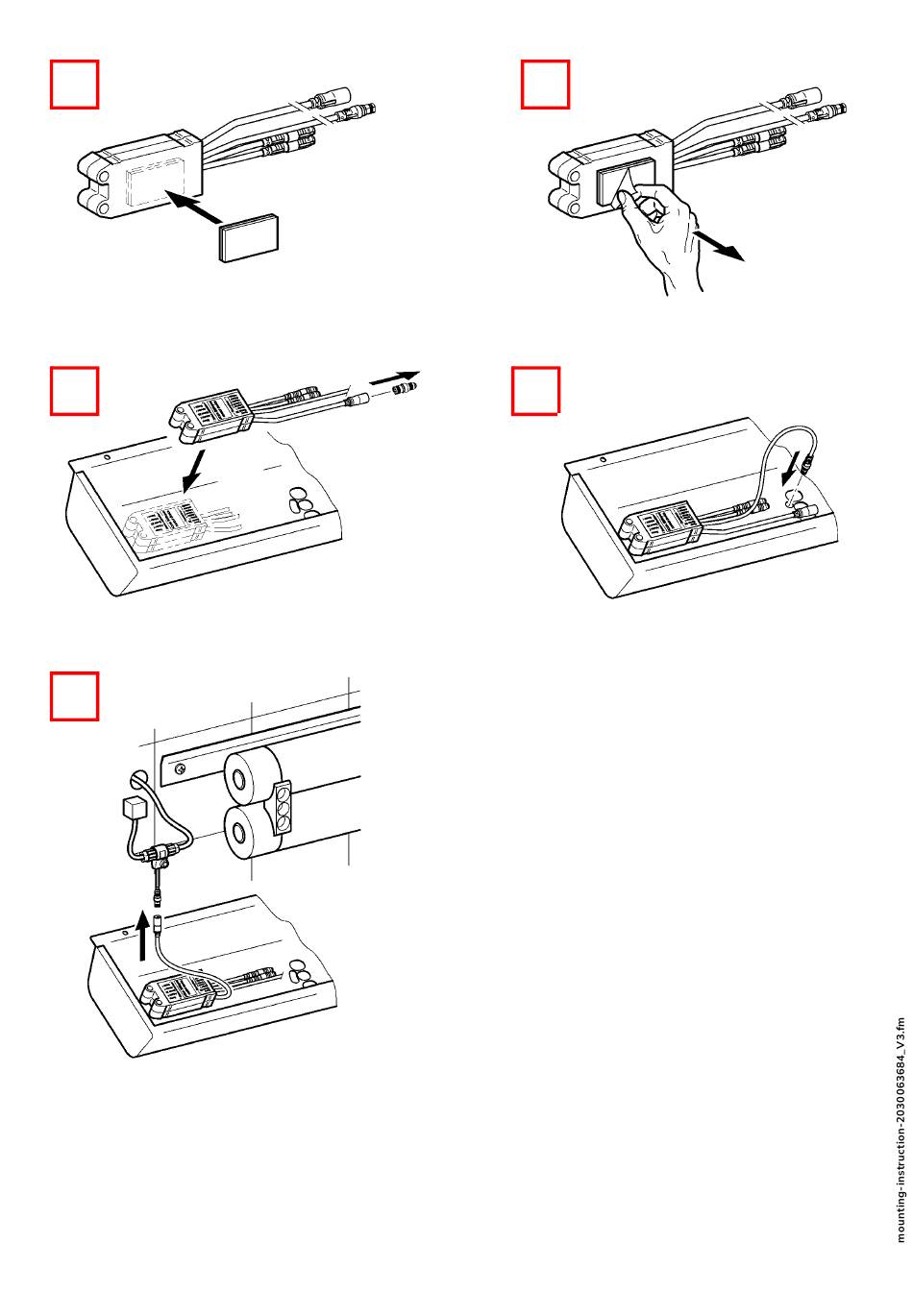 mounting-instruction-2030063684_V3.fm