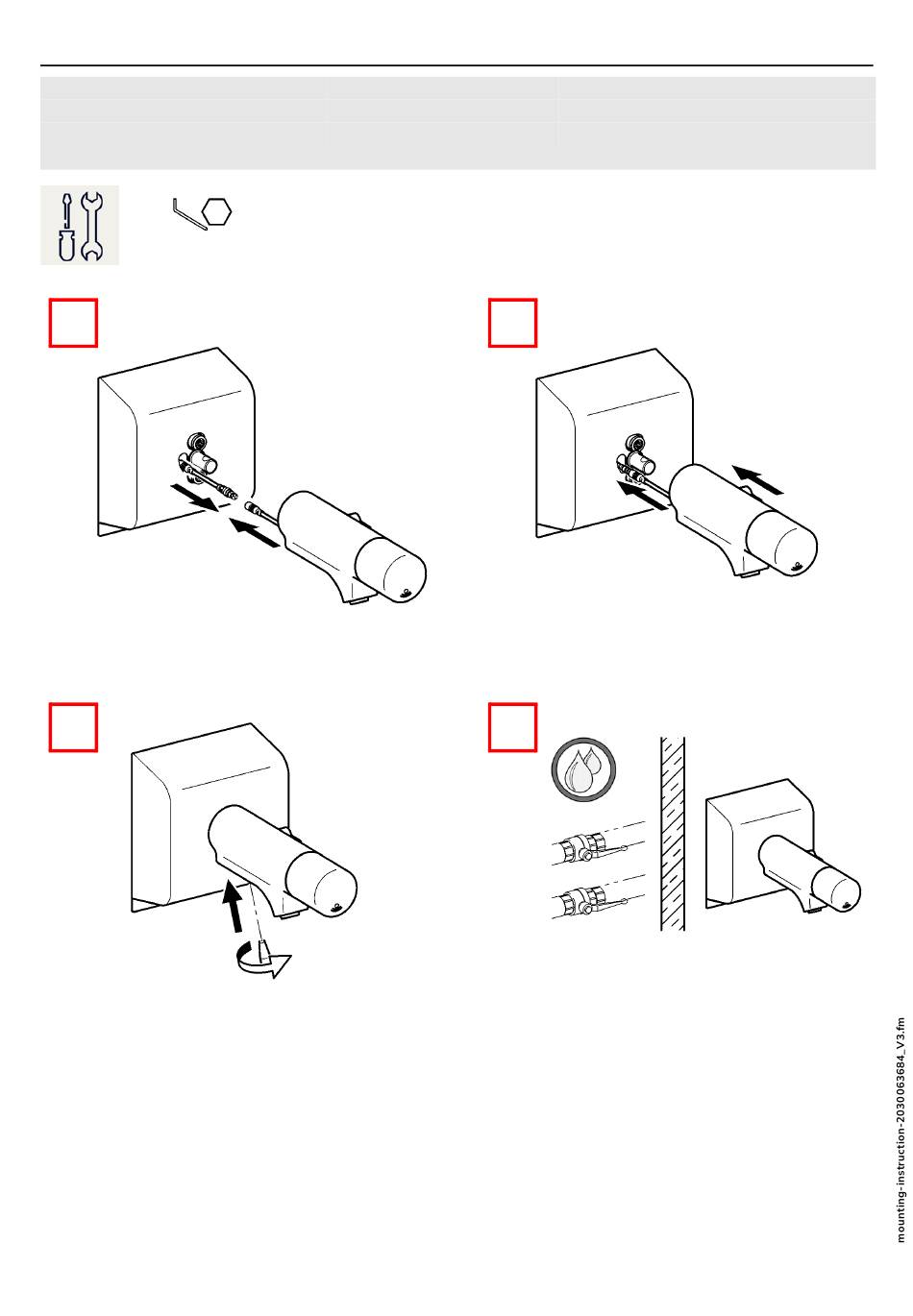 mounting-instruction-2030063684_V3.fm