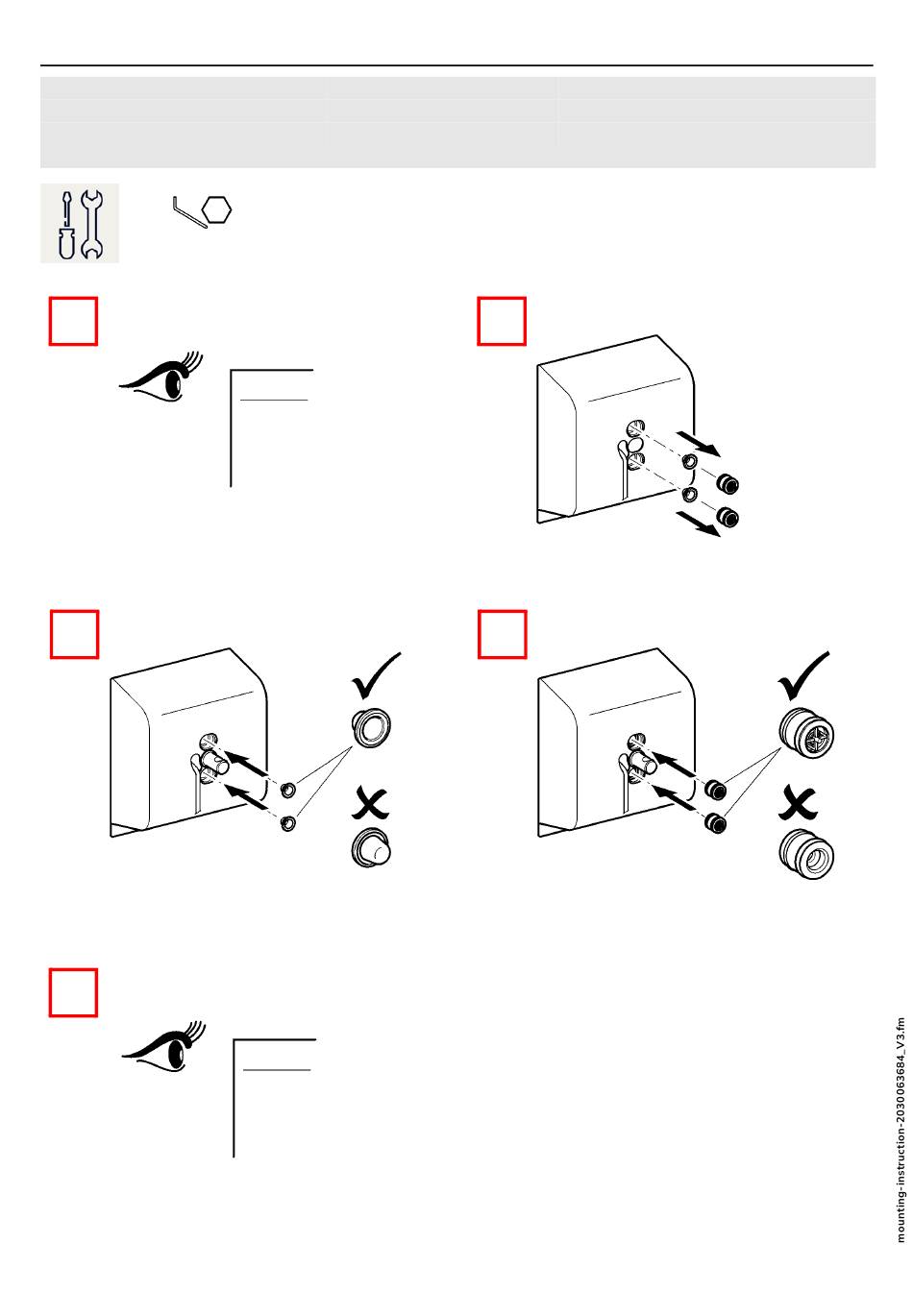 mounting-instruction-2030063684_V3.fm