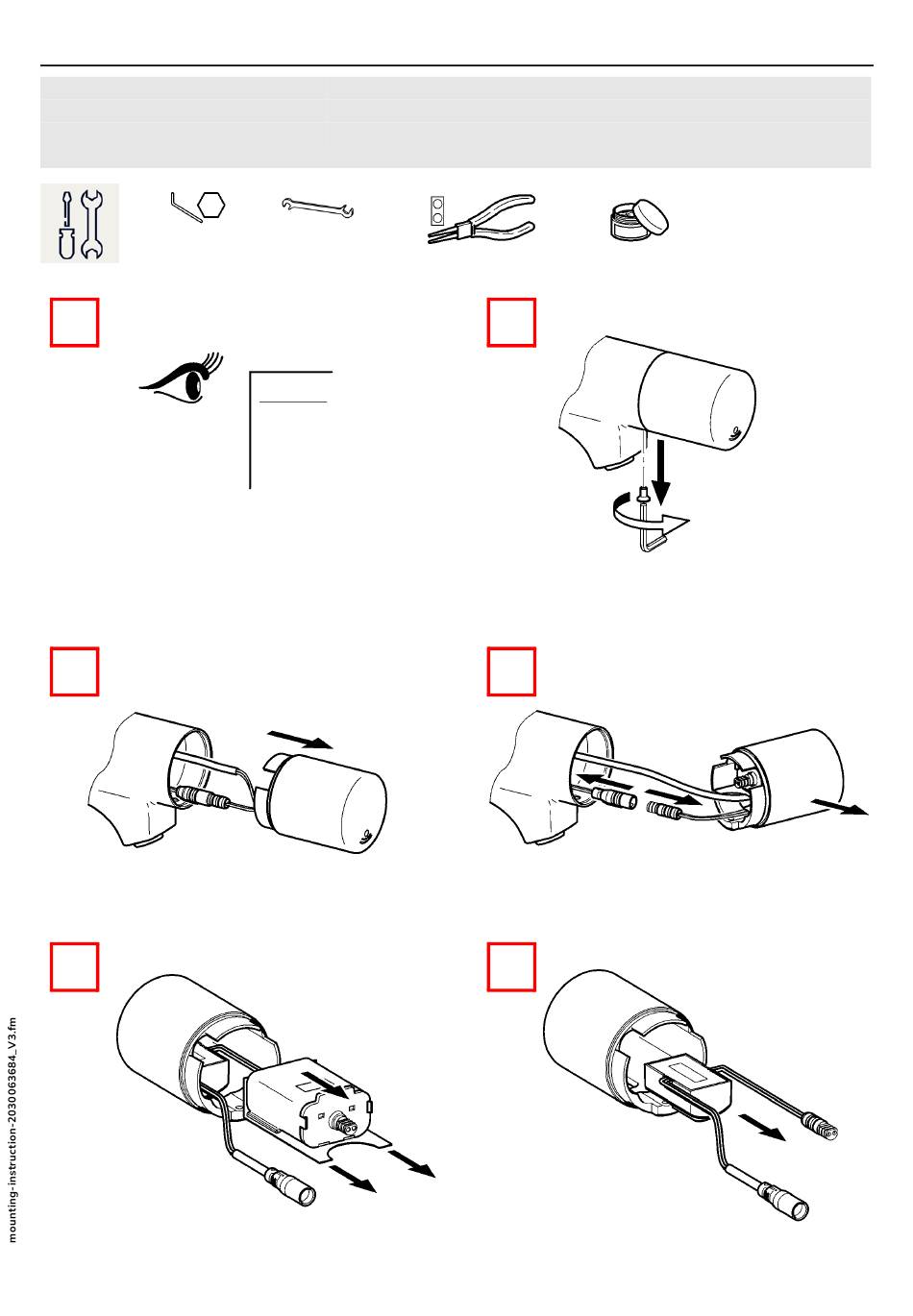 mounting-instruction-2030063684_V3.fm