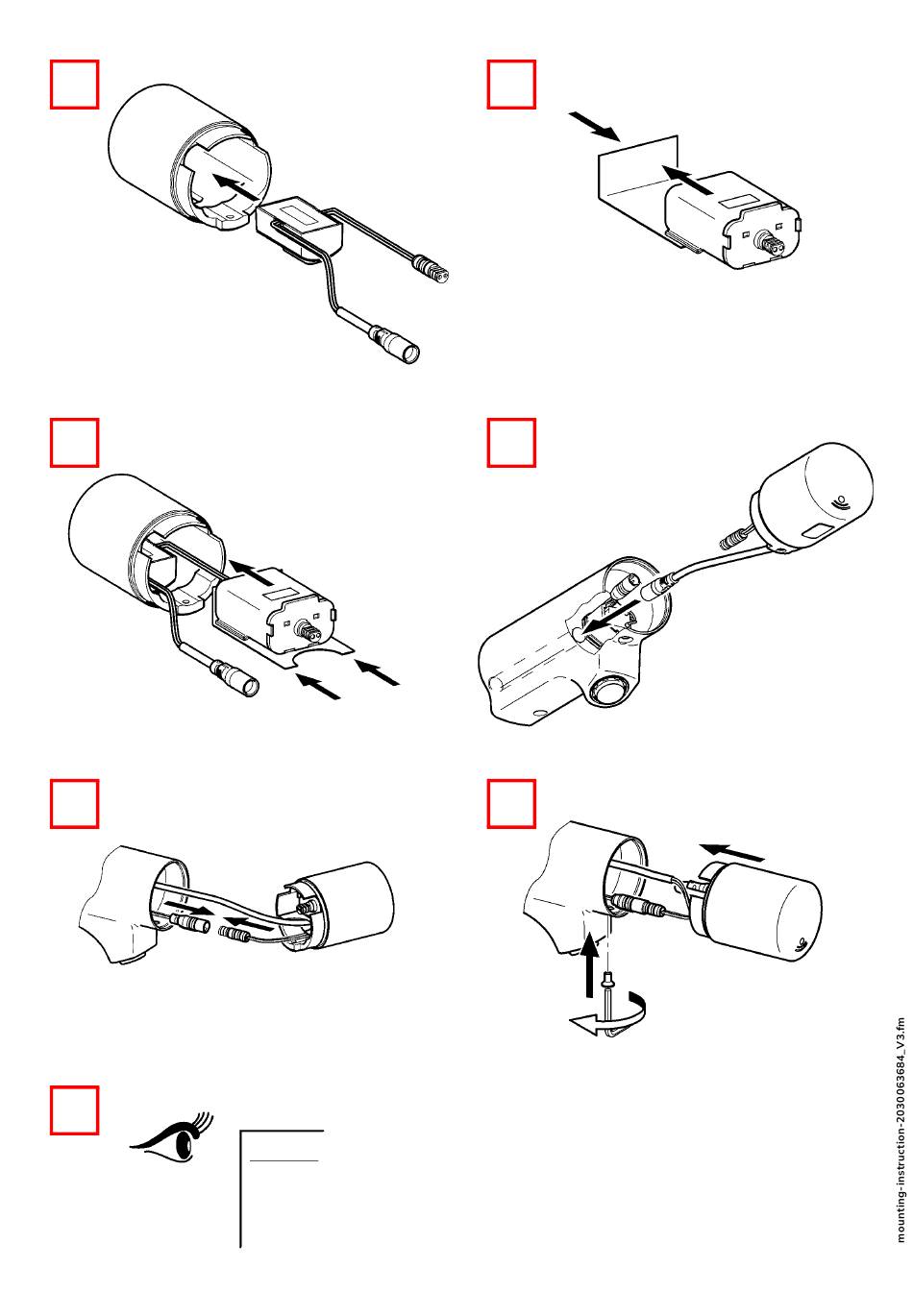 mounting-instruction-2030063684_V3.fm