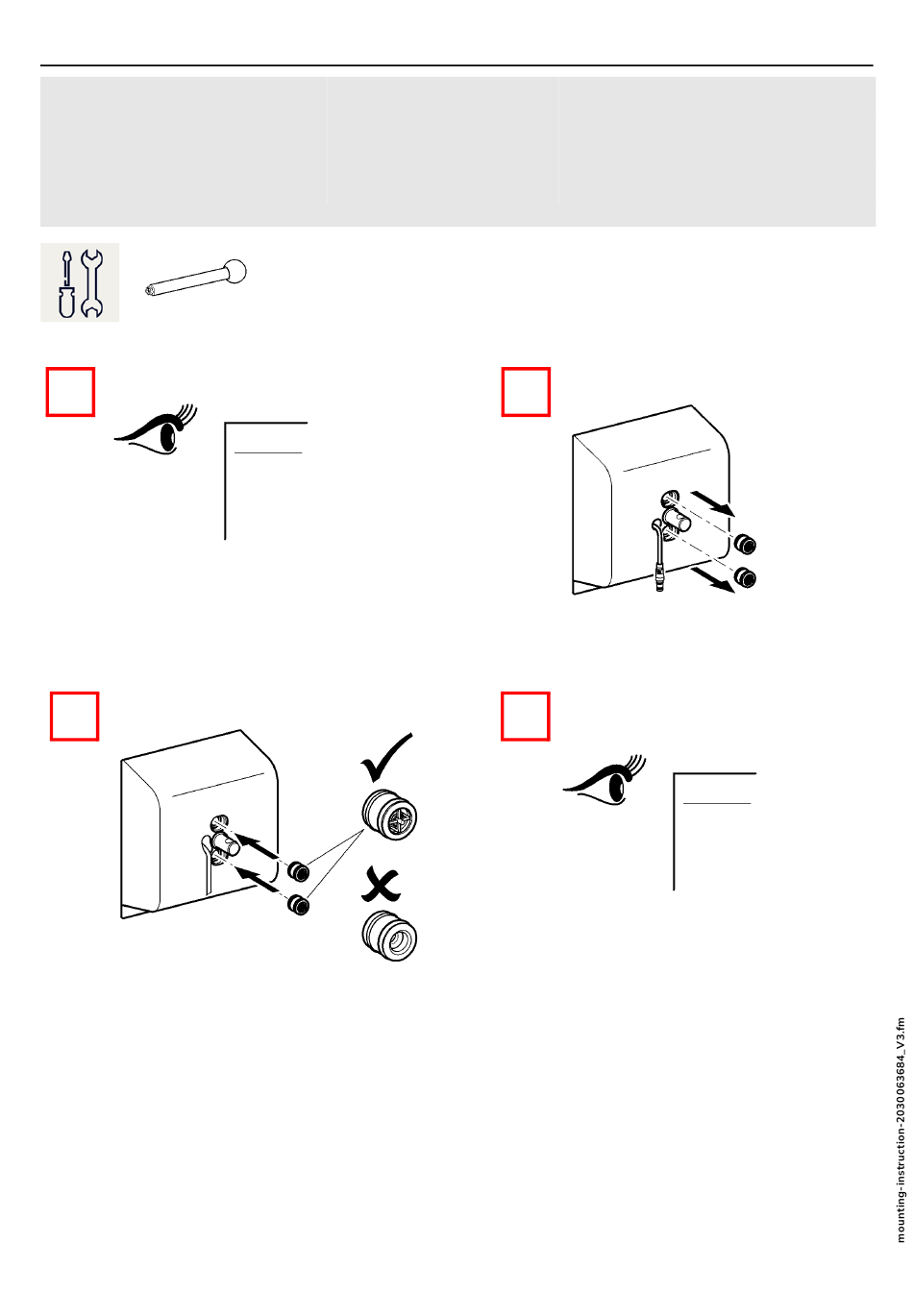 mounting-instruction-2030063684_V3.fm