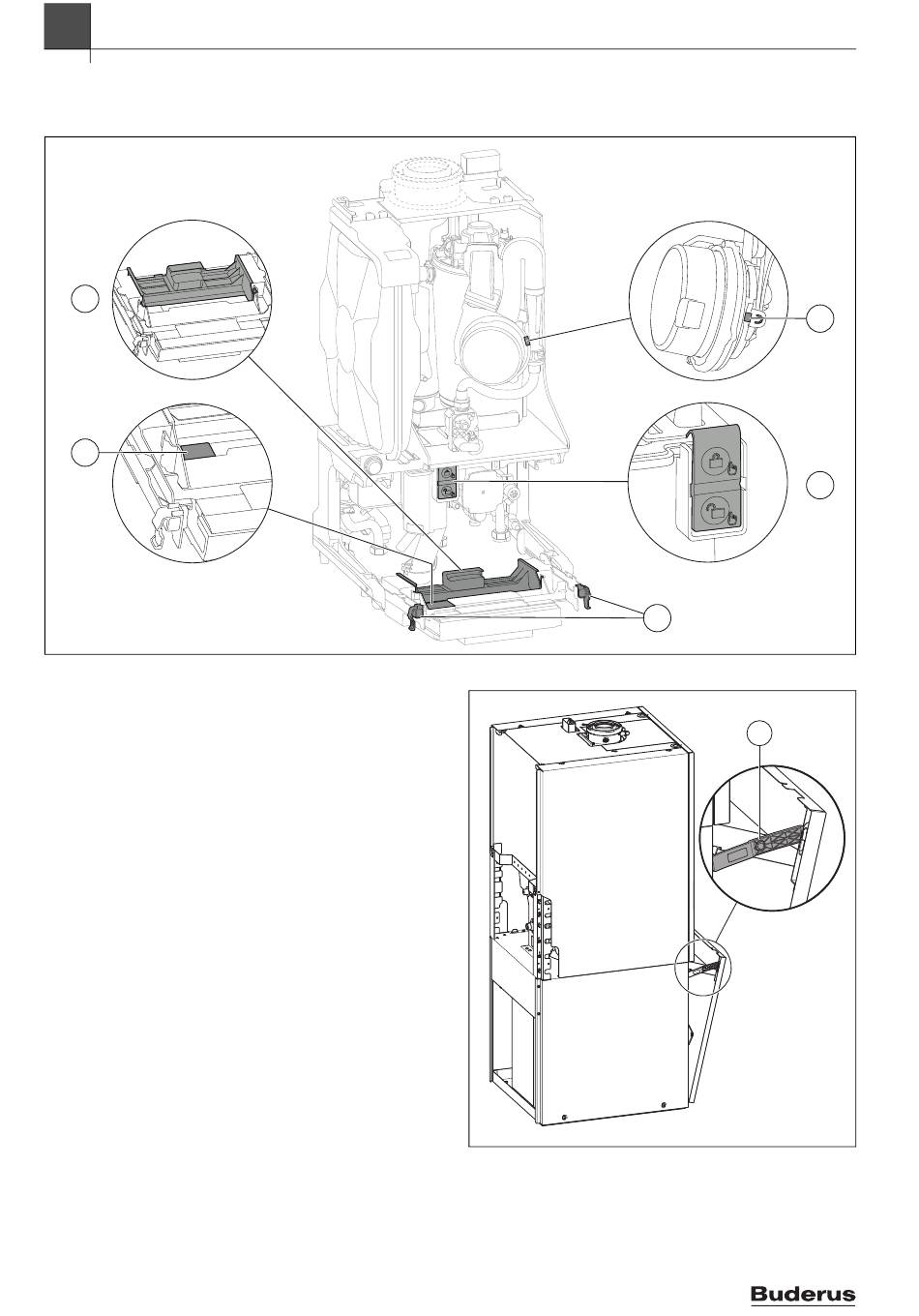 Buderus