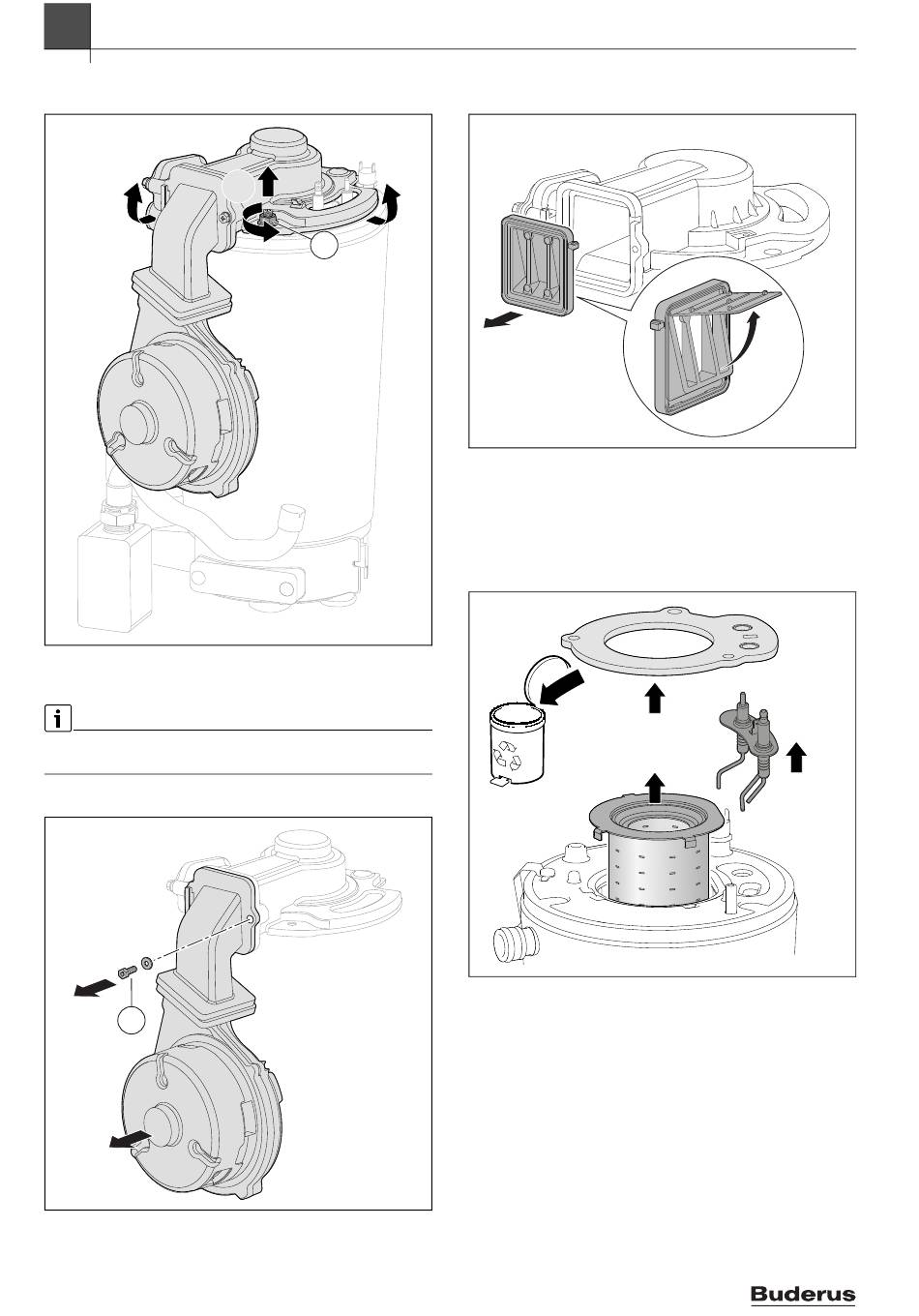 Buderus