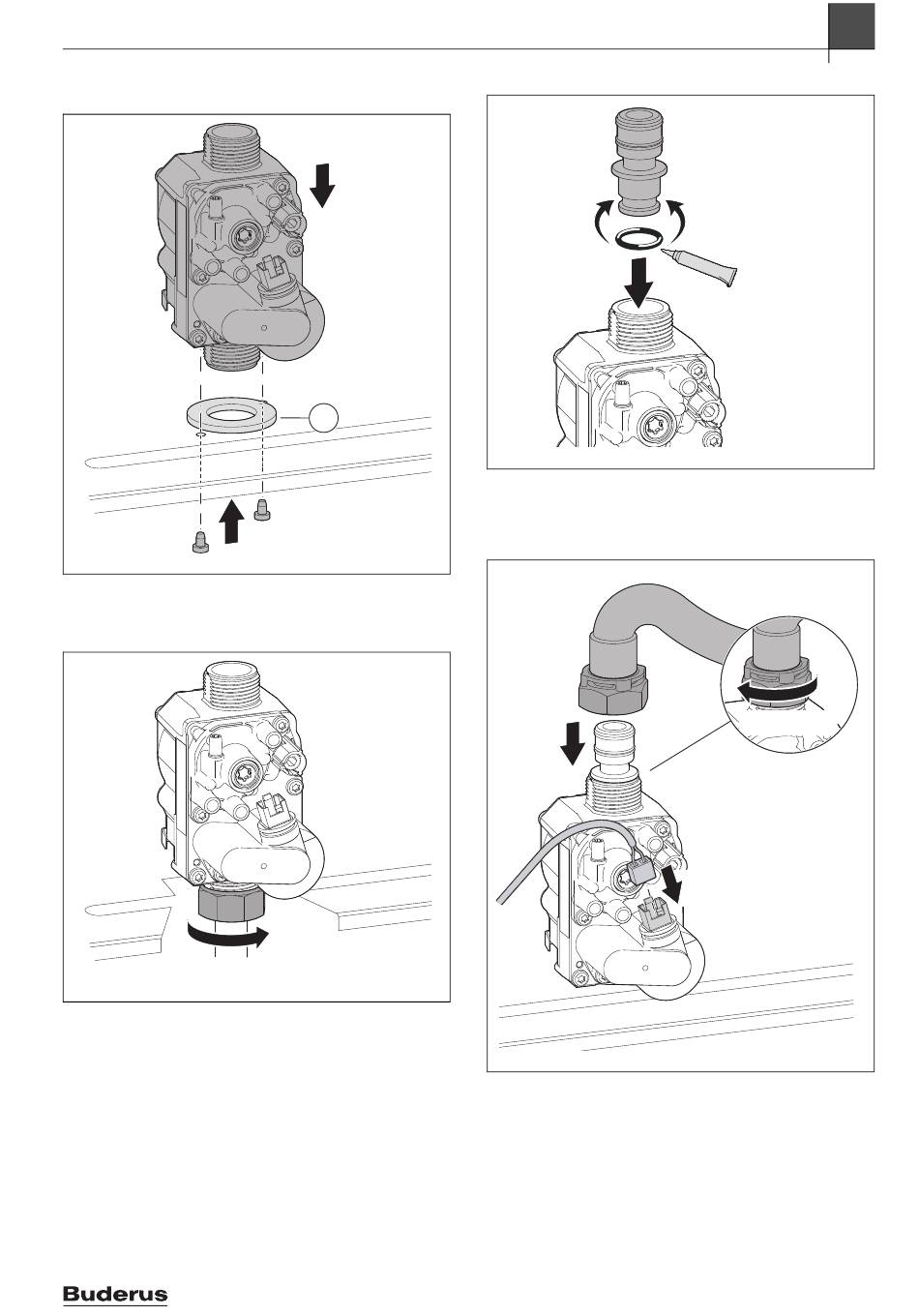 Buderus